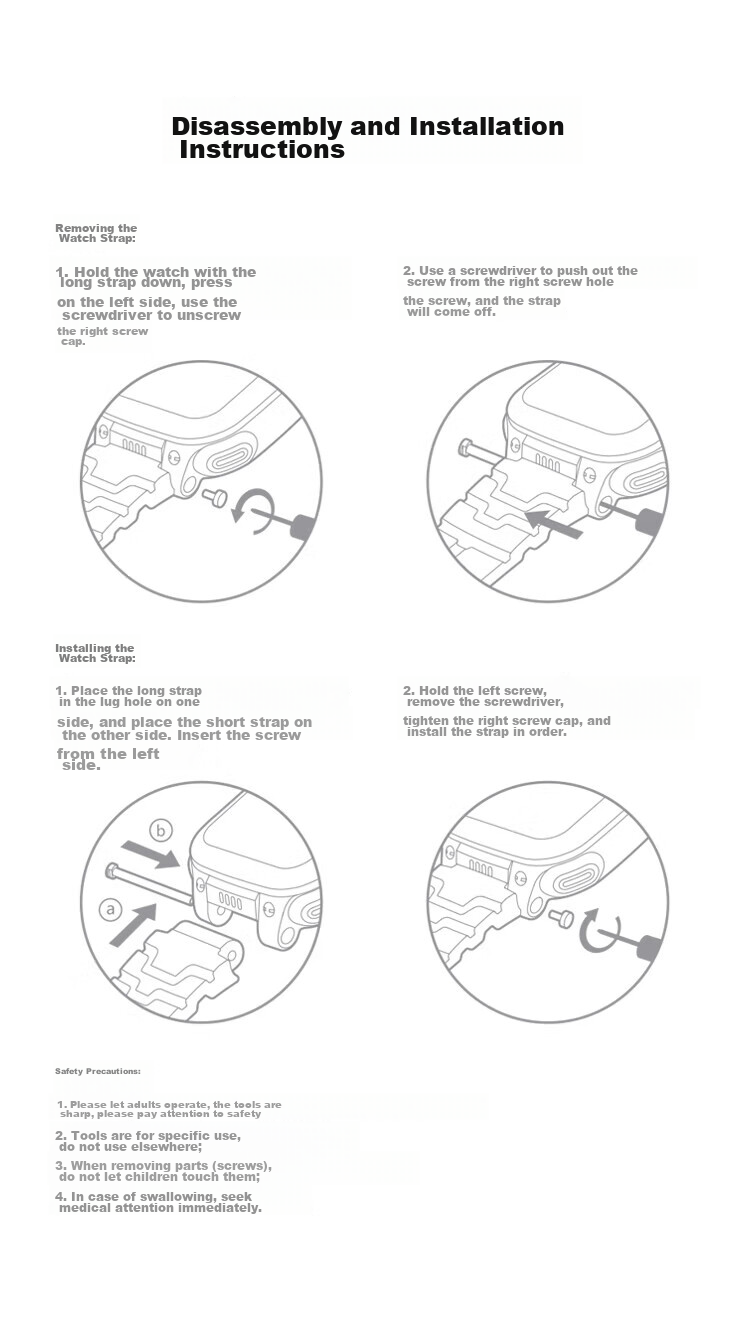 Disassembly and Installation Instructions

Removing the Watch Strap:

1. Hold the watch with the long strap down, press on the left side, use the screwdriver to unscrew the right screw cap.

2. Use a screwdriver to push out the screw from the right screw hole the screw, and the strap will come off.

Installing the Watch Strap:

1. Place the long strap in the lug hole on one side, and place the short strap on the other side. Insert the screw from the left side.

b

a

2. Hold the left screw, remove the screwdriver, tighten the right screw cap, and install the strap in order.

Safety Precautions:

1. Please let adults operate, the tools are sharp, please pay attention to safety

2. Tools are for specific use, do not use elsewhere;

3. When removing parts (screws), do not let children touch them;

4. In case of swallowing, seek medical attention immediately.