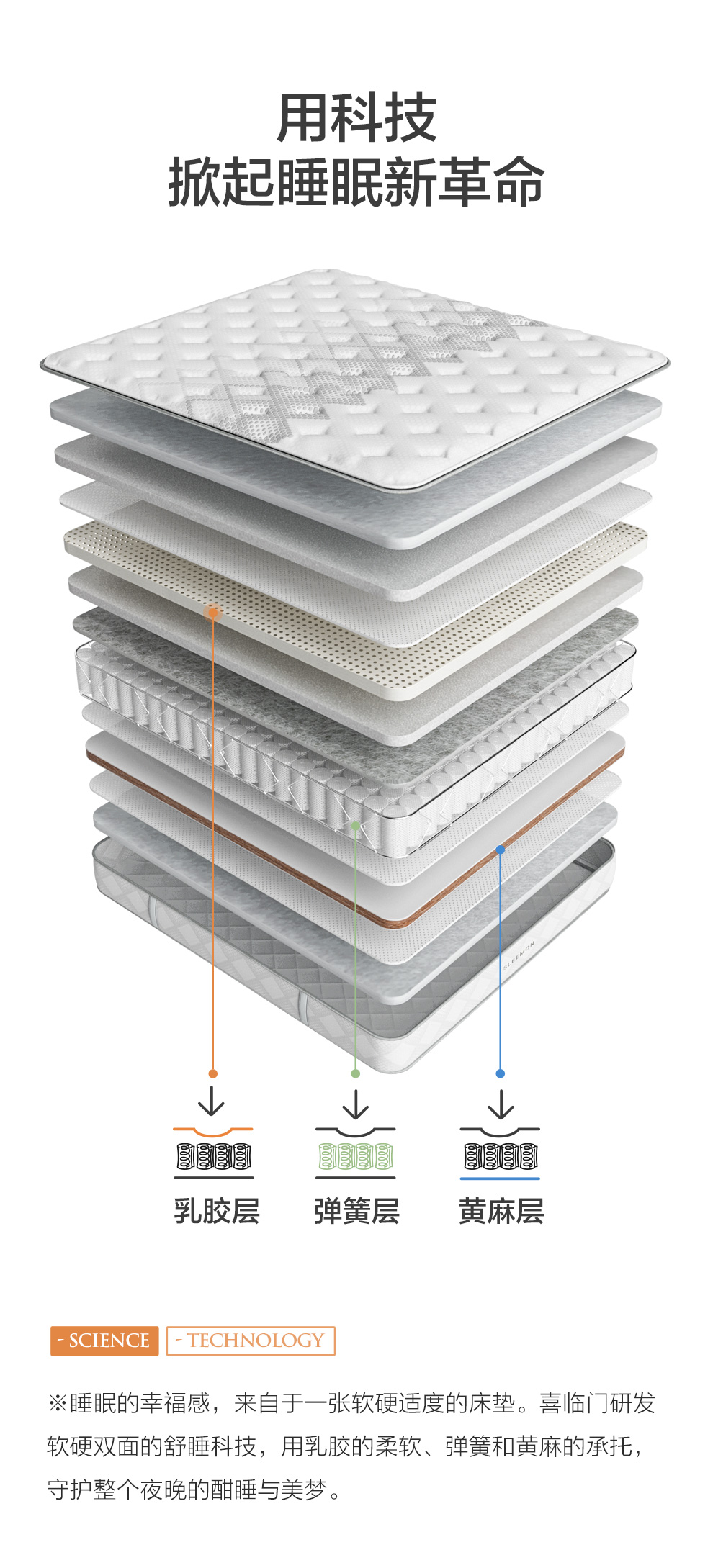 用科技
掀起睡眠新革命

SLEEMON

乳胶层

弹簧层

黄麻层

- SCIENCE - TECHNOLOGY

※睡眠的幸福感，来自于一张软硬适度的床垫。喜临门研发软硬双面的舒睡科技，用乳胶的柔软、弹簧和黄麻的承托，守护整个夜晚的酣睡与美梦。