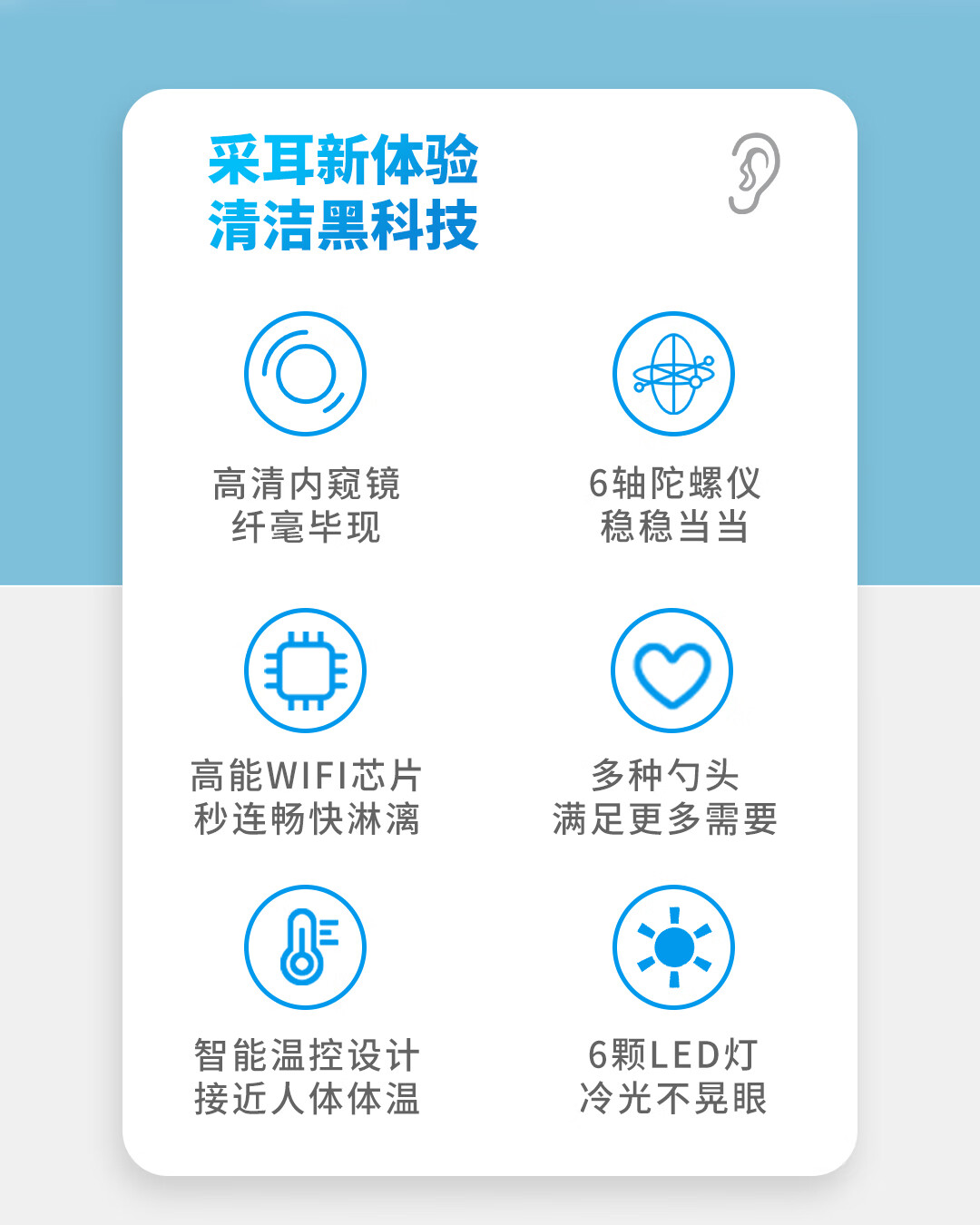 采耳新体验
清洁黑科技

高清内窥镜
纤毫毕现

6轴陀螺仪
稳稳当当

高能WIFI芯片
秒连畅快淋漓

多种勺头
满足更多需要

智能温控设计
接近人体体温

6颗LED灯
冷光不晃眼