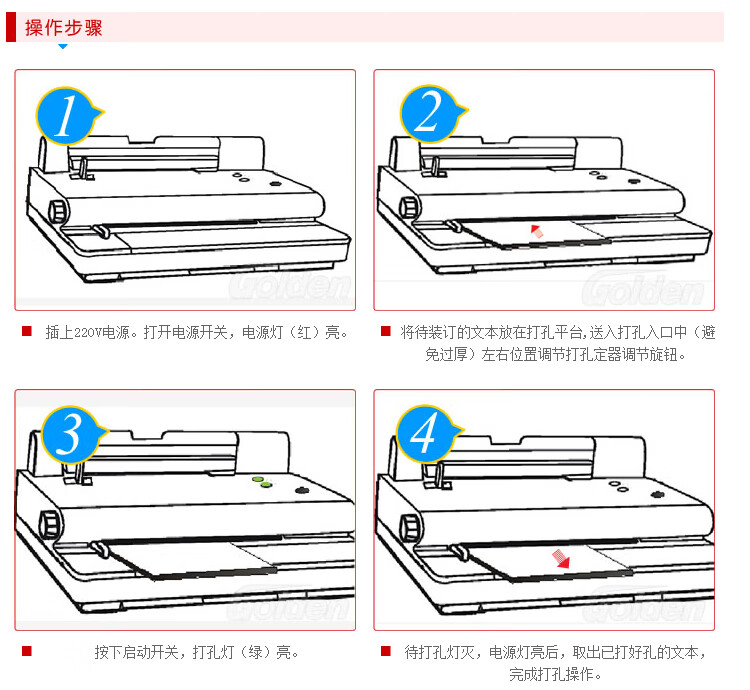 操作步骤

1

Golden

插上220V电源。打开电源开关，电源灯（红）亮。

2

Golden

将待装订的文本放在打孔平台,送入打孔入口中（避免过厚）左右位置调节打孔定器调节旋钮。

3

Golden

按下启动开关，打孔灯（绿）亮。

4

Golden

待打孔灯灭，电源灯亮后，取出已打好孔的文本，完成打孔操作。