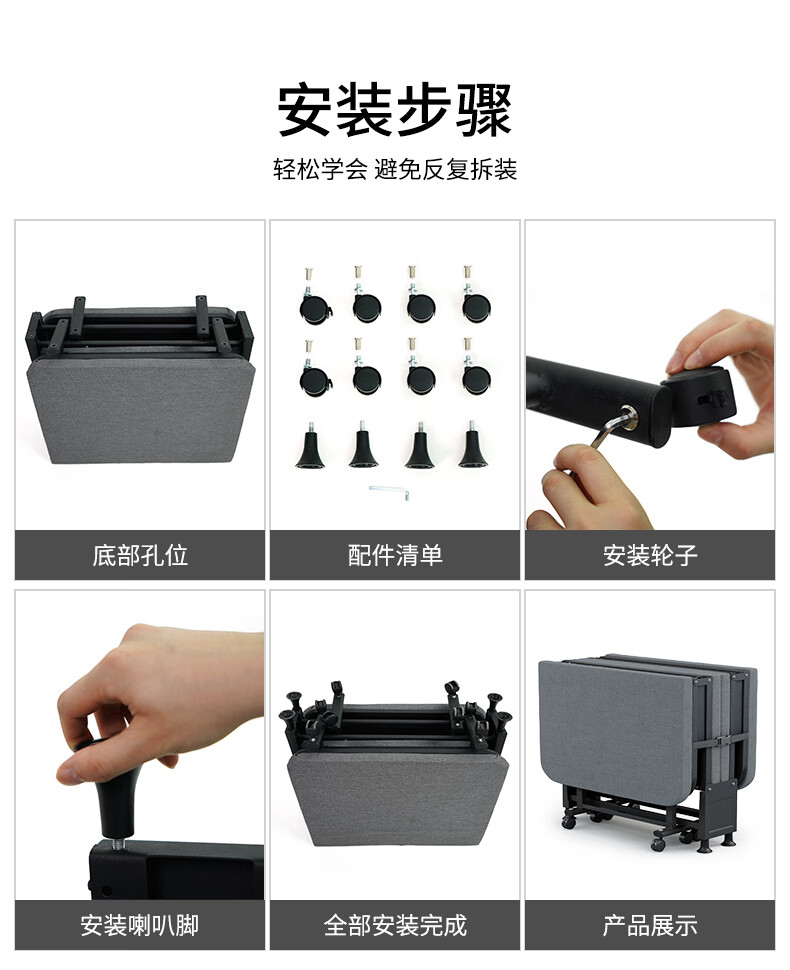 安装步骤

轻松学会 避免反复拆装

底部孔位

配件清单

安装轮子

安装喇叭脚

全部安装完成

产品展示