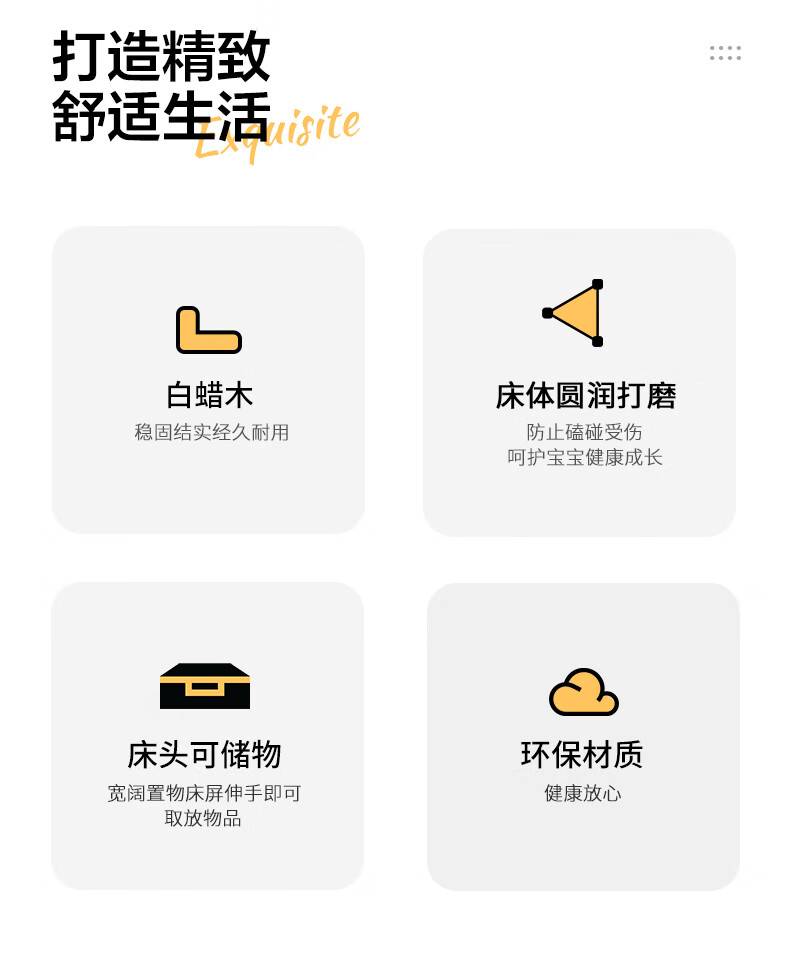 打造精致
舒适生活
Exquisite

白蜡木
稳固结实经久耐用

床体圆润打磨
防止磕碰受伤
呵护宝宝健康成长

床头可储物
宽阔置物床屏伸手即可
取放物品

环保材质
健康放心