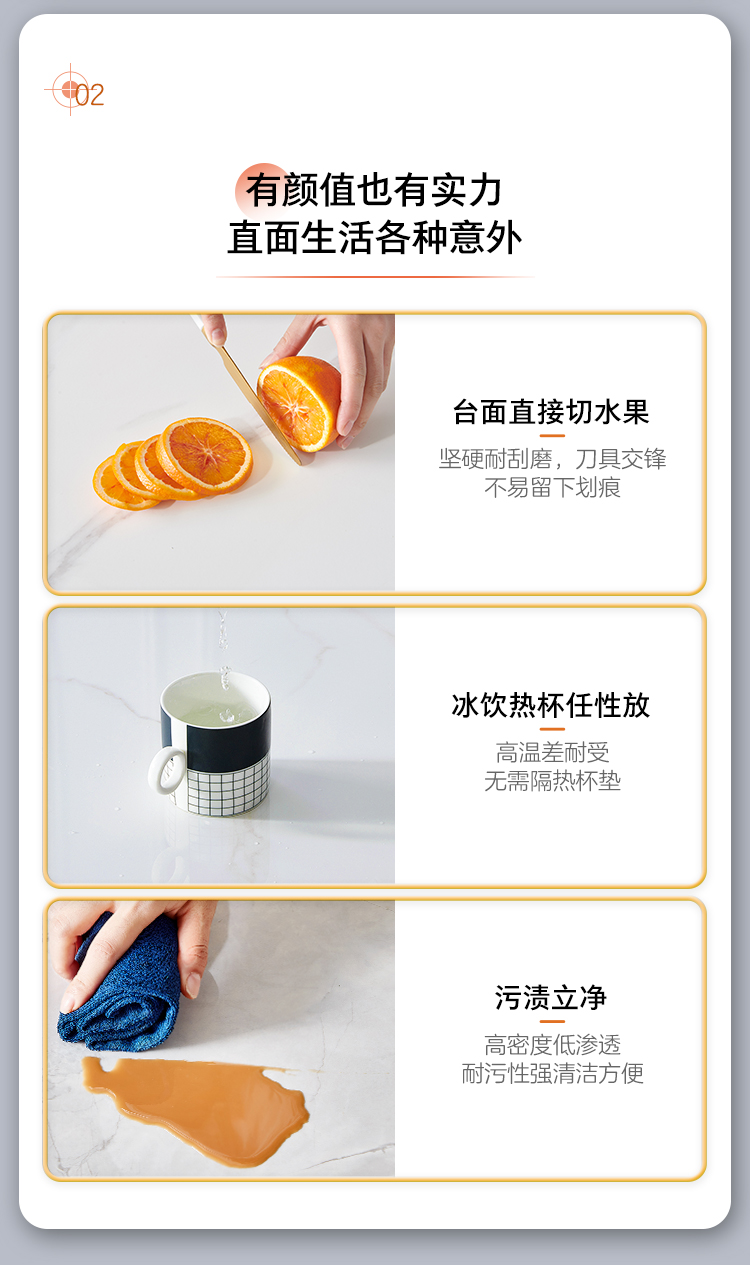 02

有颜值也有实力
直面生活各种意外

台面直接切水果

坚硬耐刮磨，刀具交锋
不易留下划痕

冰饮热杯任性放

高温差耐受
无需隔热杯垫

污渍立净

高密度低渗透
耐污性强清洁方便