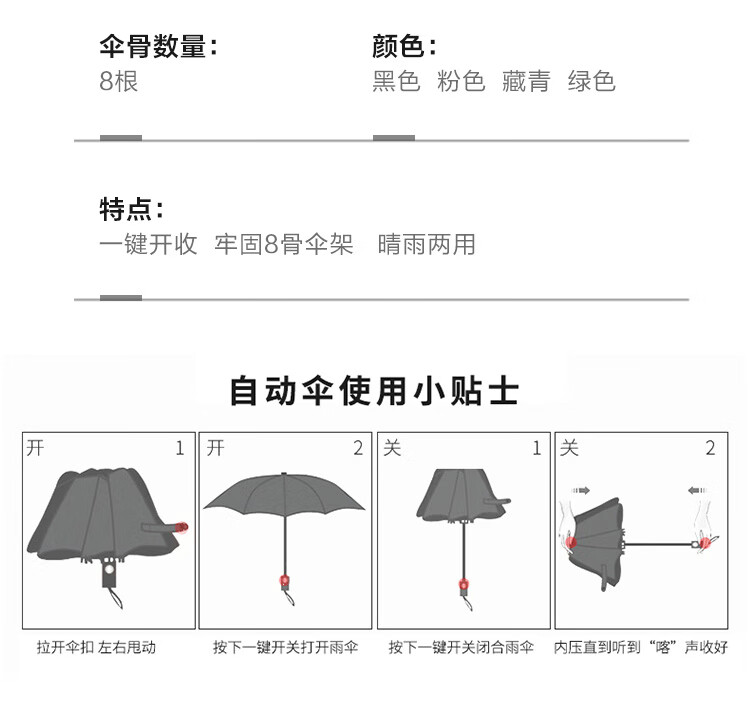 伞骨数量：
8根

颜色：
黑色 粉色 藏青 绿色

特点：
一键开收 牢固8骨伞架 晴雨两用

自动伞使用小贴士

开 1
拉开伞扣 左右甩动

开 2
按下一键开关打开雨伞

关 1
按下一键开关闭合雨伞

关 2
内压直到听到“喀”声收好