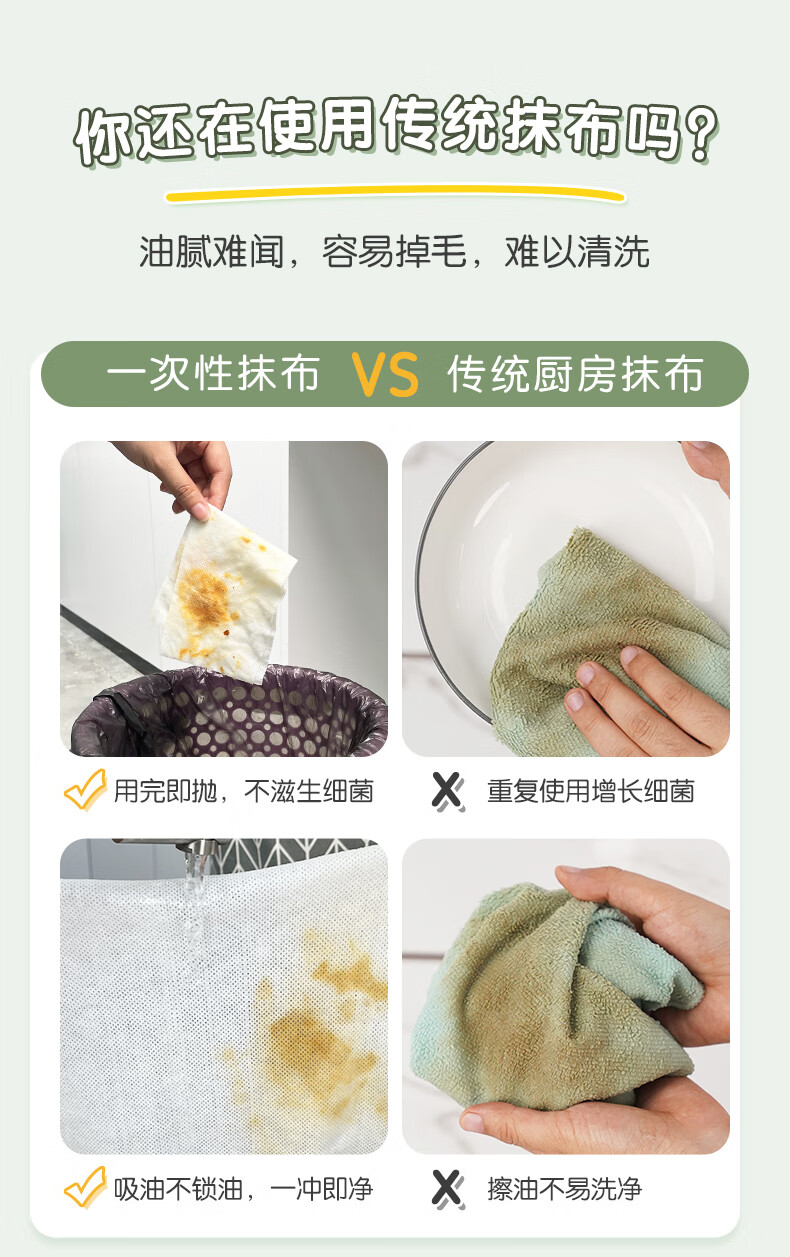 你还在使用传统抹布吗？

油腻难闻，容易掉毛，难以清洗

一次性抹布 VS 传统厨房抹布

用完即抛，不滋生细菌

重复使用增长细菌

吸油不锁油，一冲即净

擦油不易洗净