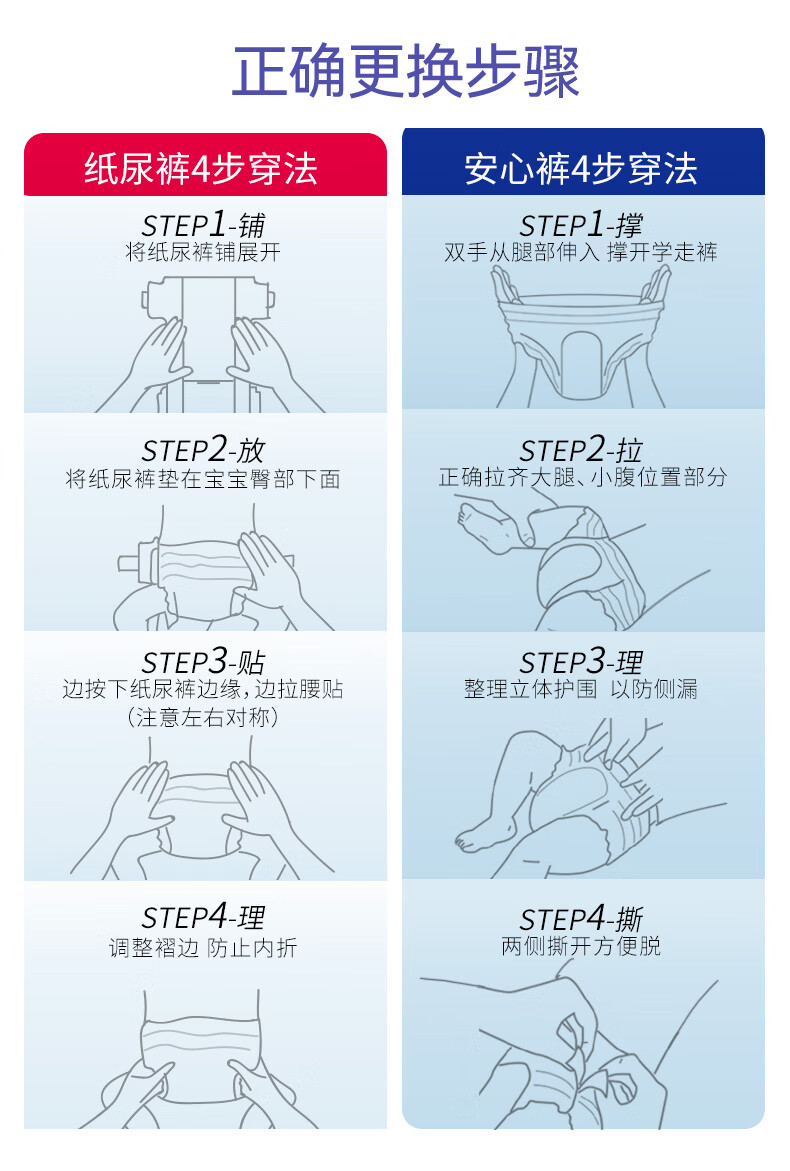 正确更换步骤

纸尿裤4步穿法

STEP1-铺
将纸尿裤铺展开

STEP2-放
将纸尿裤垫在宝宝臀部下面

STEP3-贴
边按下纸尿裤边缘，边拉腰贴
（注意左右对称）

STEP4-理
调整褶边 防止内折

安心裤4步穿法

STEP1-撑
双手从腿部伸入 撑开学走裤

STEP2-拉
正确拉齐大腿、小腹位置部分

STEP3-理
整理立体护围 以防侧漏

STEP4-撕
两侧撕开方便脱