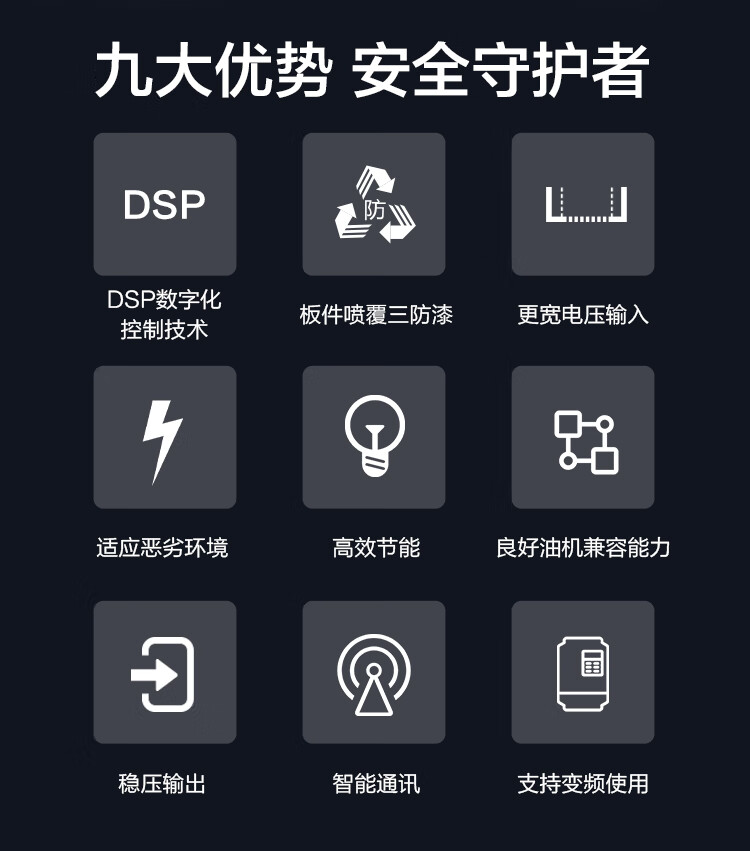 九大优势 安全守护者

DSP

DSP数字化
控制技术

防

板件喷覆三防漆

更宽电压输入

适应恶劣环境

高效节能

良好油机兼容能力

稳压输出

智能通讯

支持变频使用