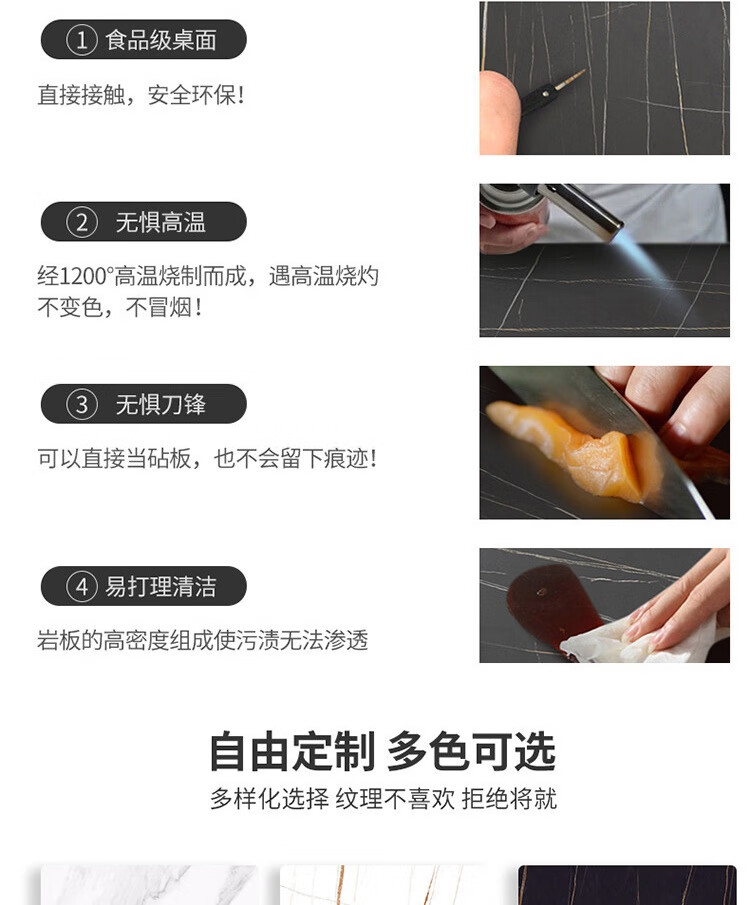 ① 食品级桌面

直接接触，安全环保！

② 无惧高温

经1200°高温烧制而成，遇高温烧灼不变色，不冒烟！

③ 无惧刀锋

可以直接当砧板，也不会留下痕迹！

④ 易打理清洁

岩板的高密度组成使污渍无法渗透

自由定制 多色可选

多样化选择 纹理不喜欢 拒绝将就