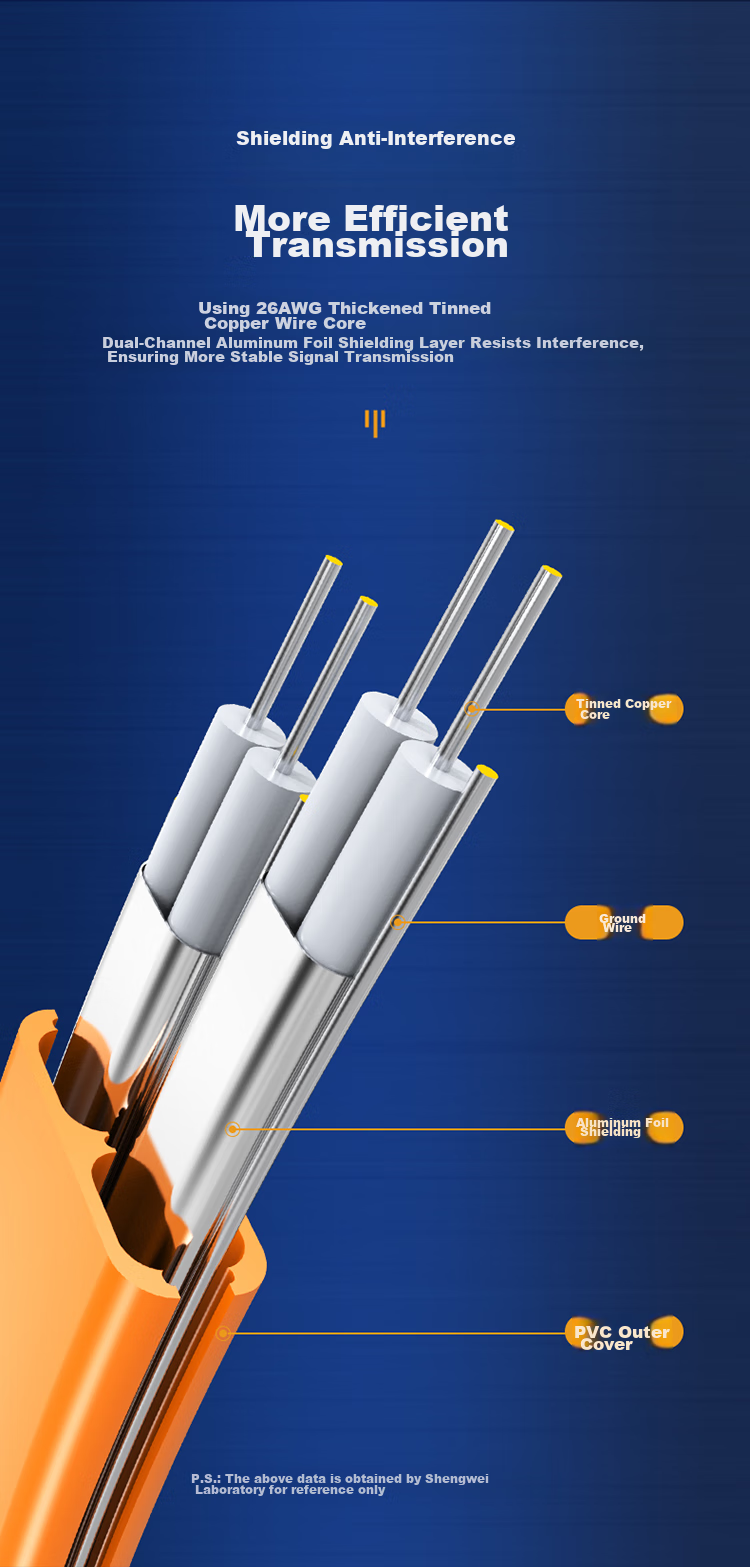 Shielding Anti-Interference

More Efficient Transmission

Using 26AWG Thickened Tinned Copper Wire Core
Dual-Channel Aluminum Foil Shielding Layer Resists Interference, Ensuring More Stable Signal Transmission

Tinned Copper Core

Ground Wire

Aluminum Foil Shielding

PVC Outer Cover

P.S.: The above data is obtained by Shengwei Laboratory for reference only