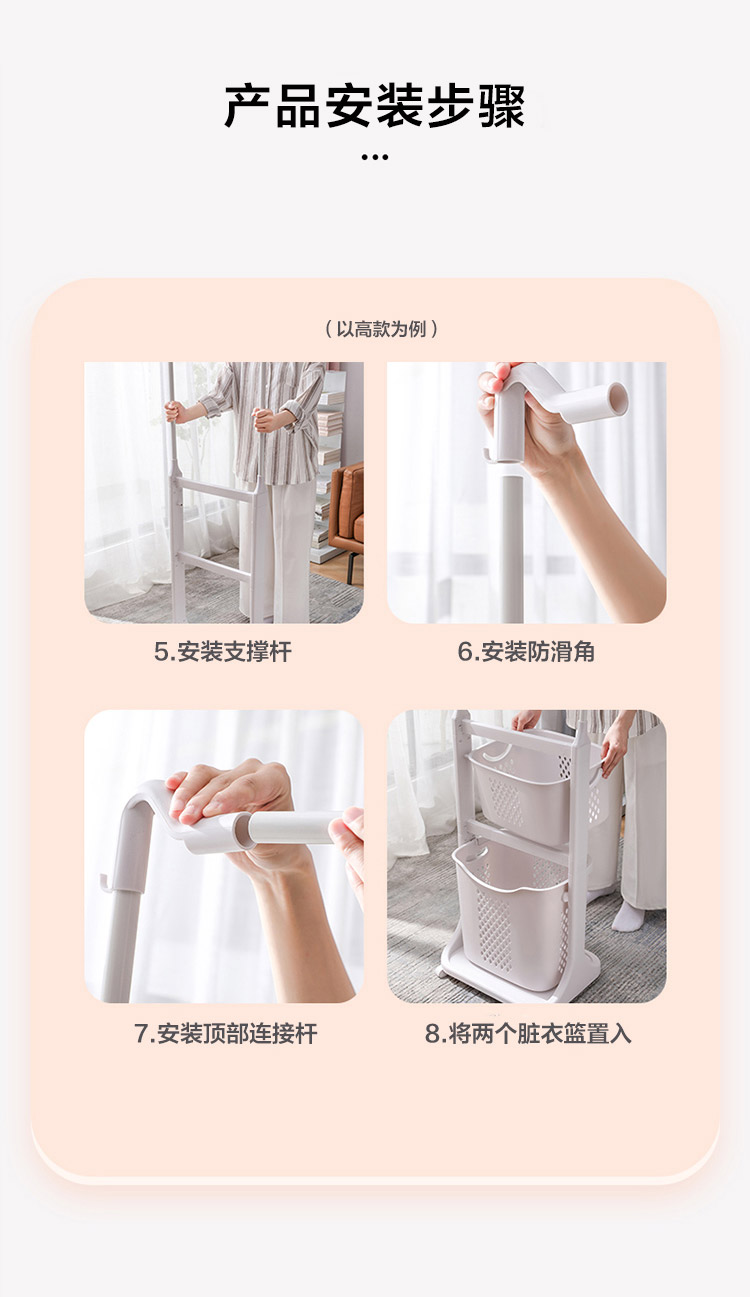 产品安装步骤

...

（以高款为例）

5.安装支撑杆

6.安装防滑角

7.安装顶部连接杆

8.将两个脏衣篮置入