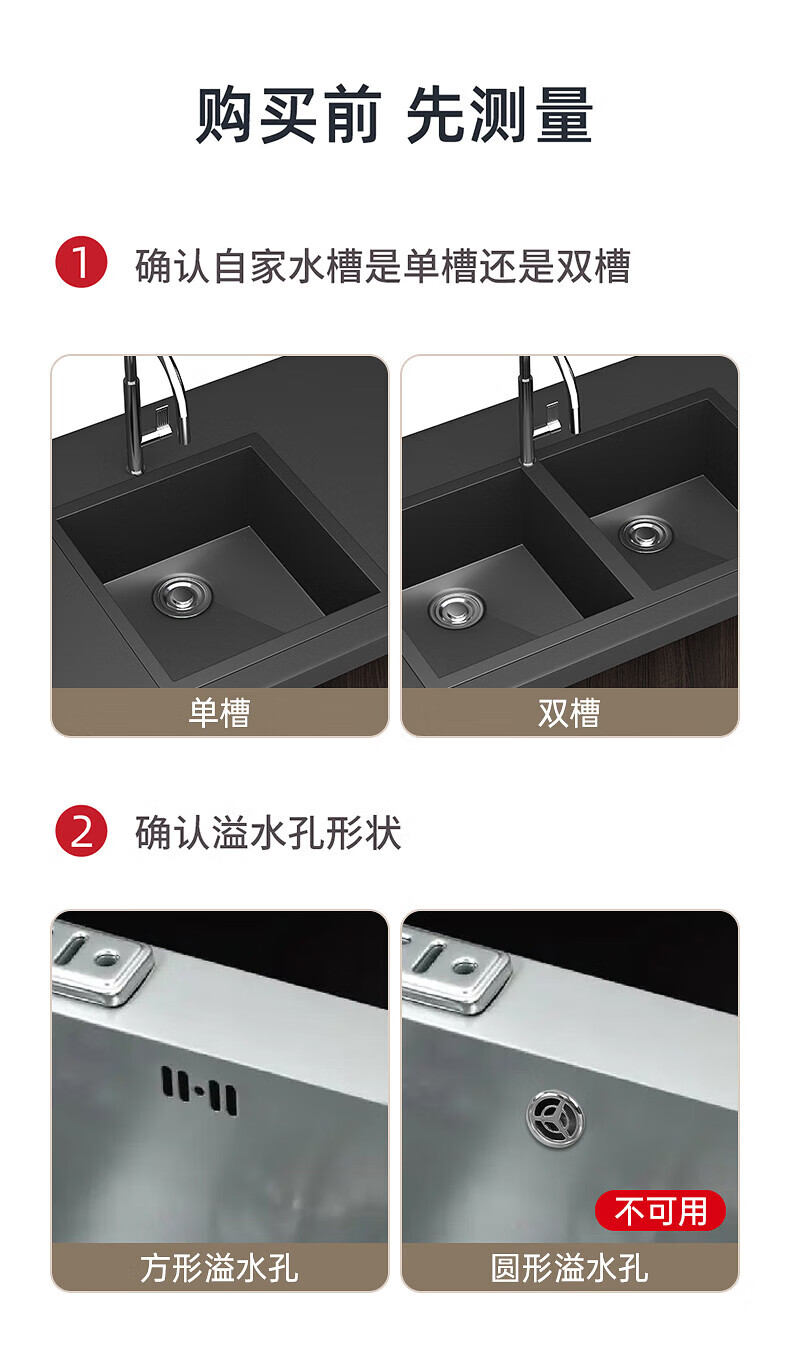 购买前 先测量

1 确认自家水槽是单槽还是双槽

单槽

双槽

2 确认溢水孔形状

方形溢水孔

不可用

圆形溢水孔