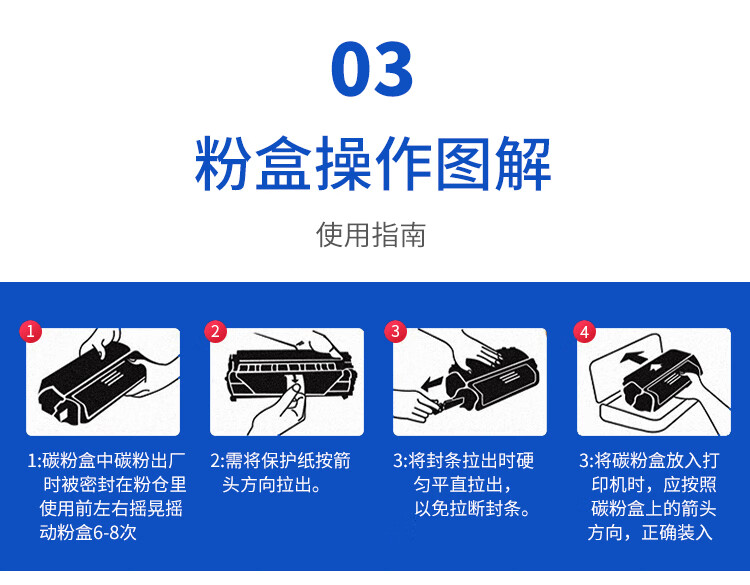 03

粉盒操作图解

使用指南

1

1:碳粉盒中碳粉出厂时被密封在粉仓里使用前左右摇晃摇动粉盒6-8次

2

2:需将保护纸按箭头方向拉出。

3

3:将封条拉出时硬匀平直拉出，以免拉断封条。

4

3:将碳粉盒放入打印机时，应按照碳粉盒上的箭头方向，正确装入