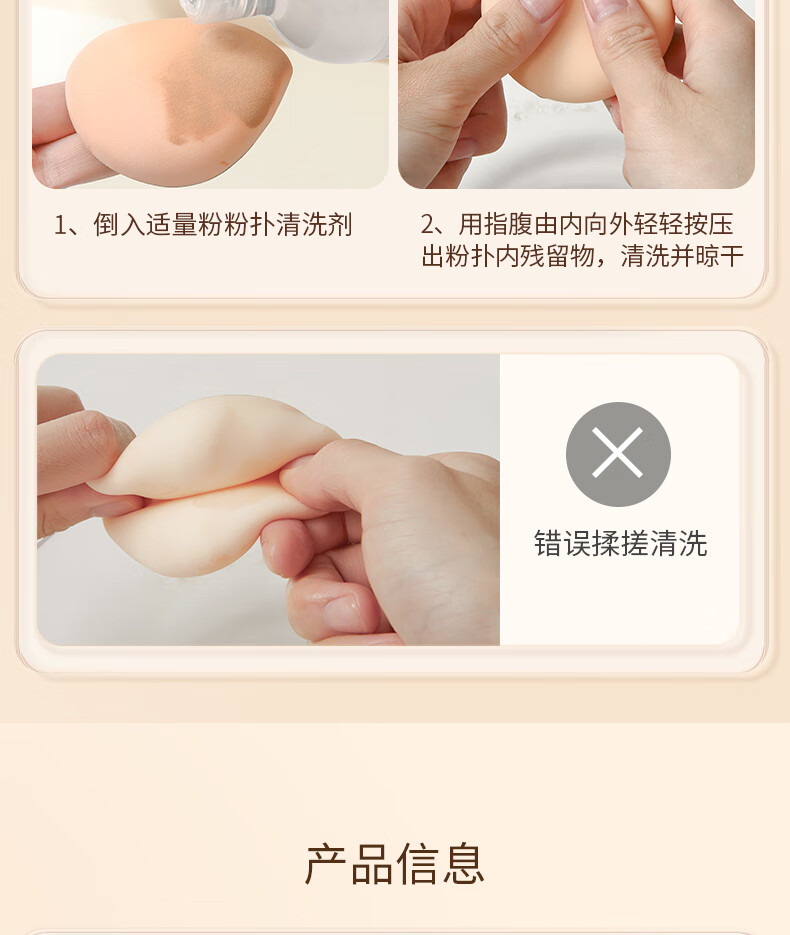 1、倒入适量粉粉扑清洗剂

2、用指腹由内向外轻轻按压出粉扑内残留物，清洗并晾干

错误揉搓清洗

产品信息