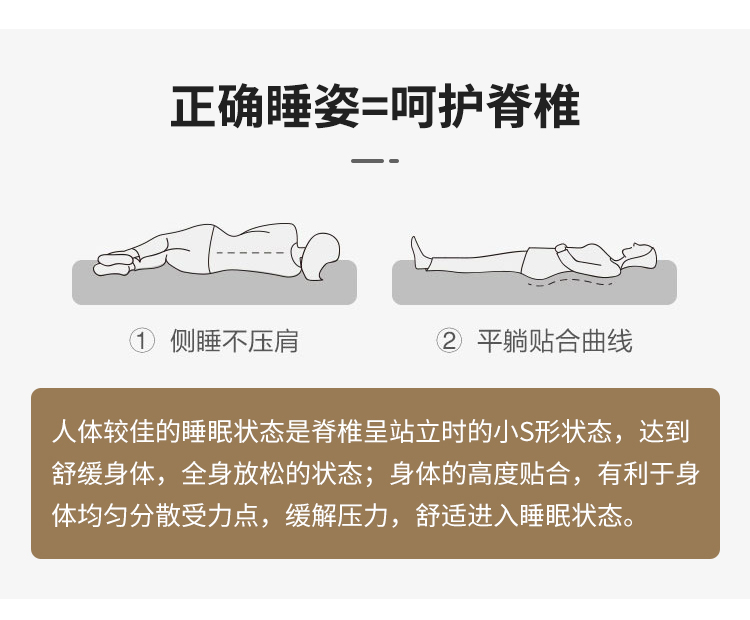 正确睡姿=呵护脊椎

① 侧睡不压肩

② 平躺贴合曲线

人体较佳的睡眠状态是脊椎呈站立时的小S形状态，达到舒缓身体，全身放松的状态；身体的高度贴合，有利于身体均匀分散受力点，缓解压力，舒适进入睡眠状态。