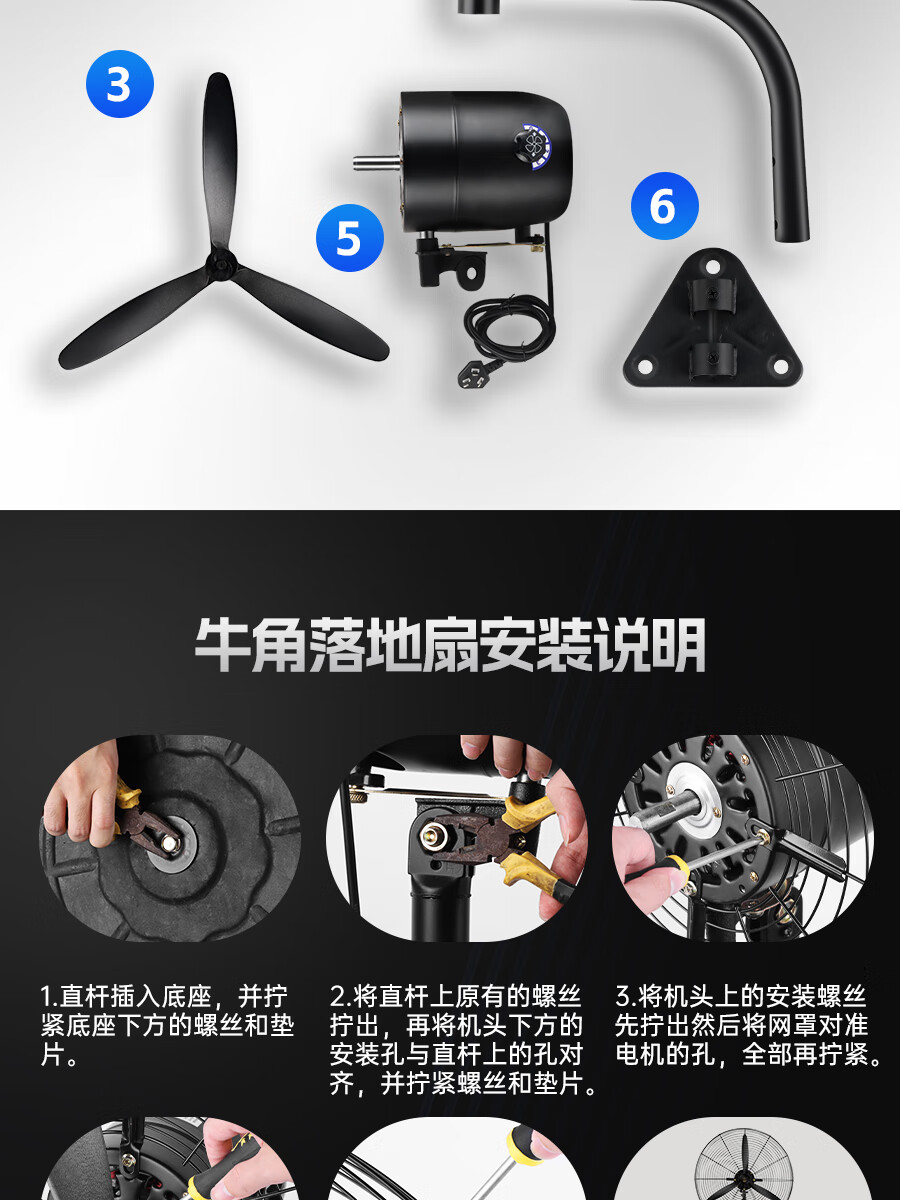 3

5

6

牛角落地扇安装说明

1.直杆插入底座，并拧紧底座下方的螺丝和垫片。

2.将直杆上原有的螺丝拧出，再将机头下方的安装孔与直杆上的孔对齐，并拧紧螺丝和垫片。

3.将机头上的安装螺丝先拧出然后将网罩对准电机的孔，全部再拧紧。