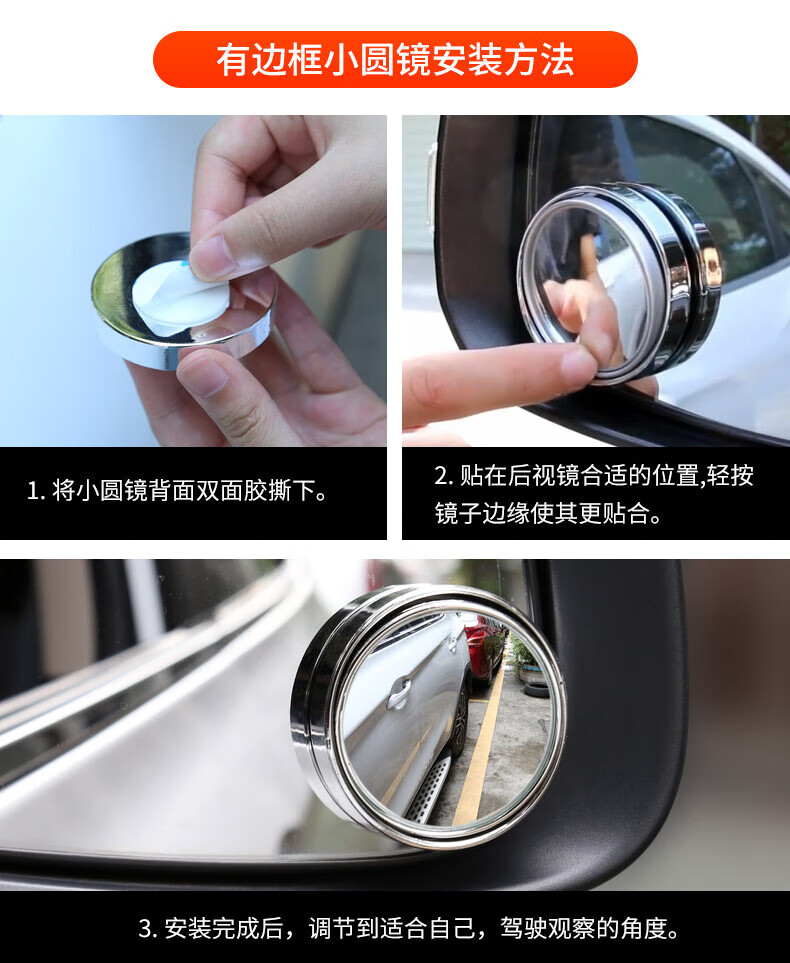 有边框小圆镜安装方法

1. 将小圆镜背面双面胶撕下。

2. 贴在后视镜合适的位置,轻按镜子边缘使其更贴合。

3. 安装完成后，调节到适合自己，驾驶观察的角度。