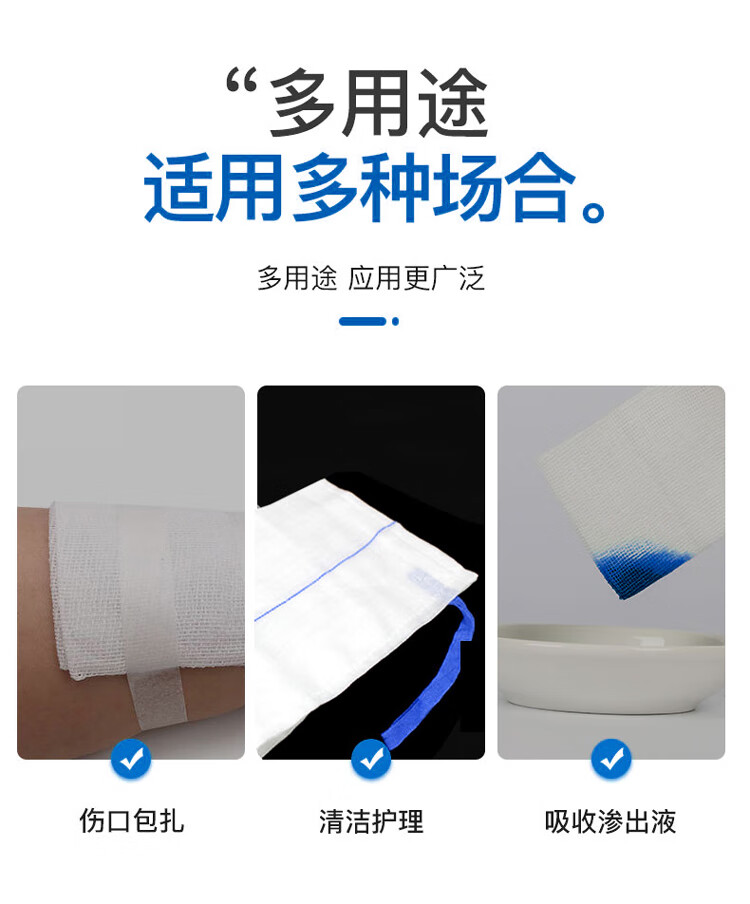 “多用途
适用多种场合。

多用途 应用更广泛

伤口包扎

清洁护理

吸收渗出液