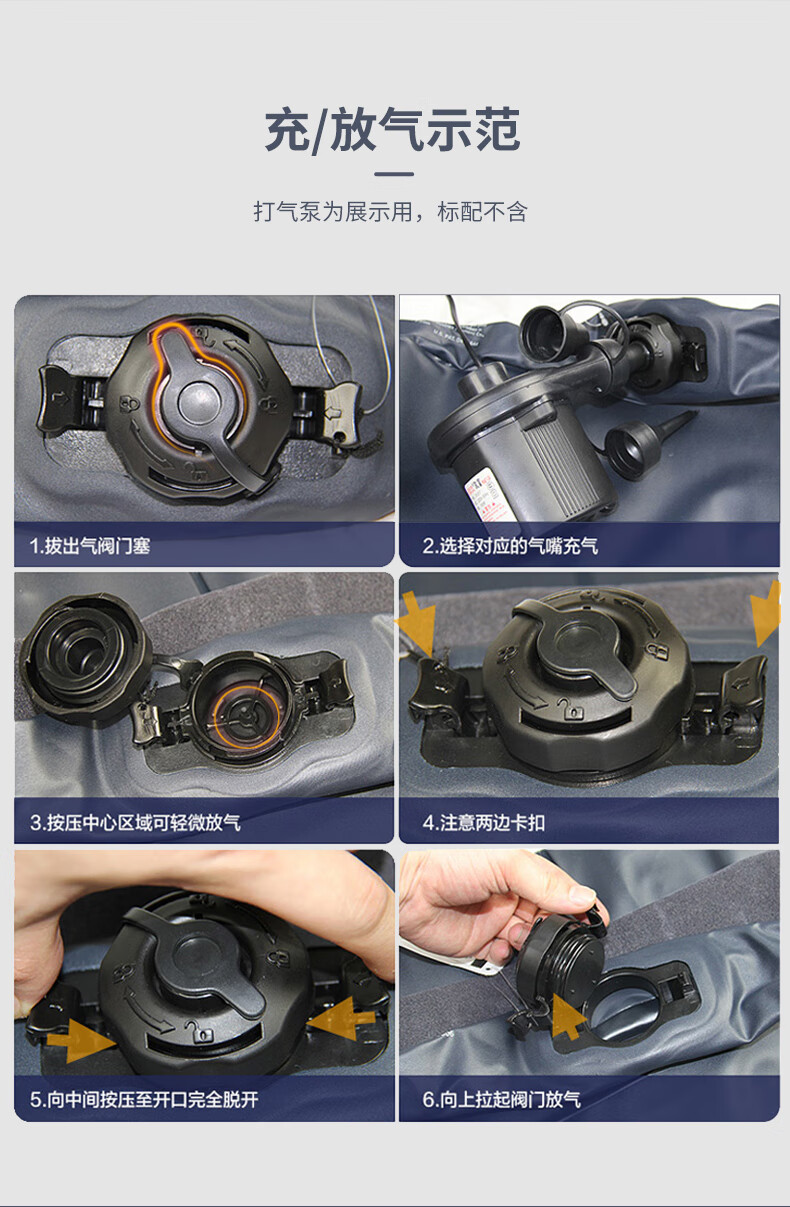 充/放气示范

打气泵为展示用，标配不含

1.拔出气阀门塞

2.选择对应的气嘴充气

3.按压中心区域可轻微放气

4.注意两边卡扣

5.向中间按压至开口完全脱开

6.向上拉起阀门放气