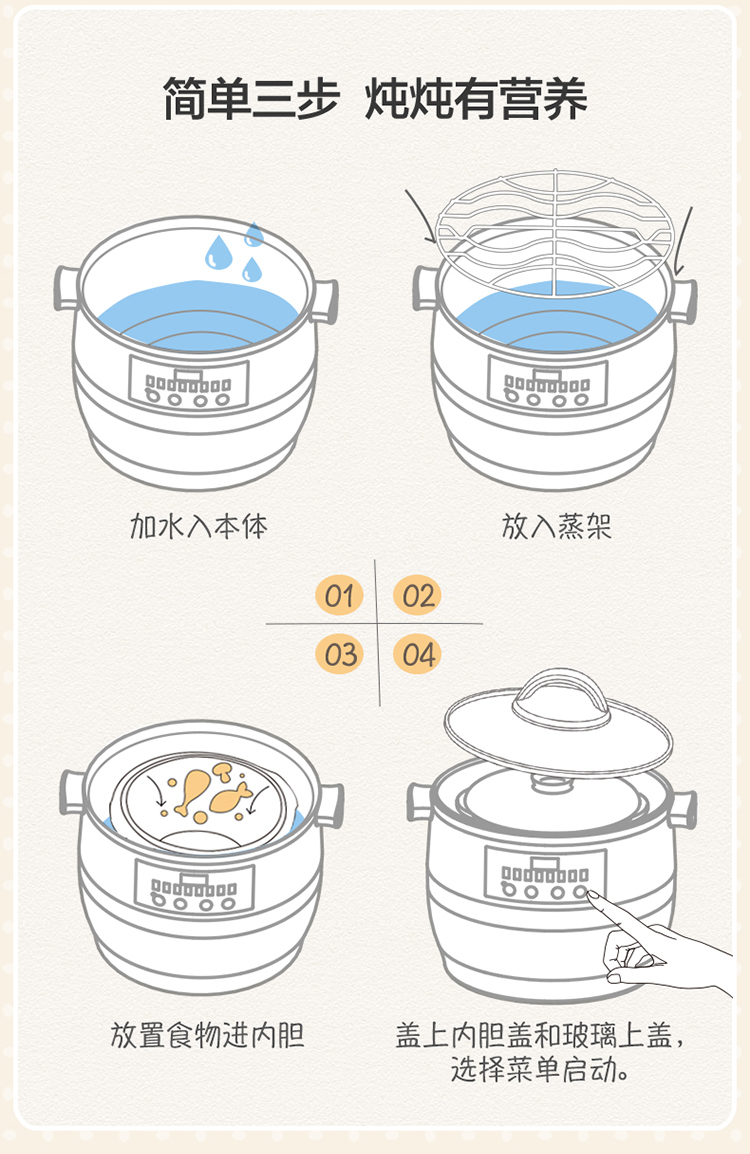 简单三步 炖炖有营养

加水入本体

放入蒸架

01
02
03
04

放置食物进内胆

盖上内胆盖和玻璃上盖，选择菜单启动。