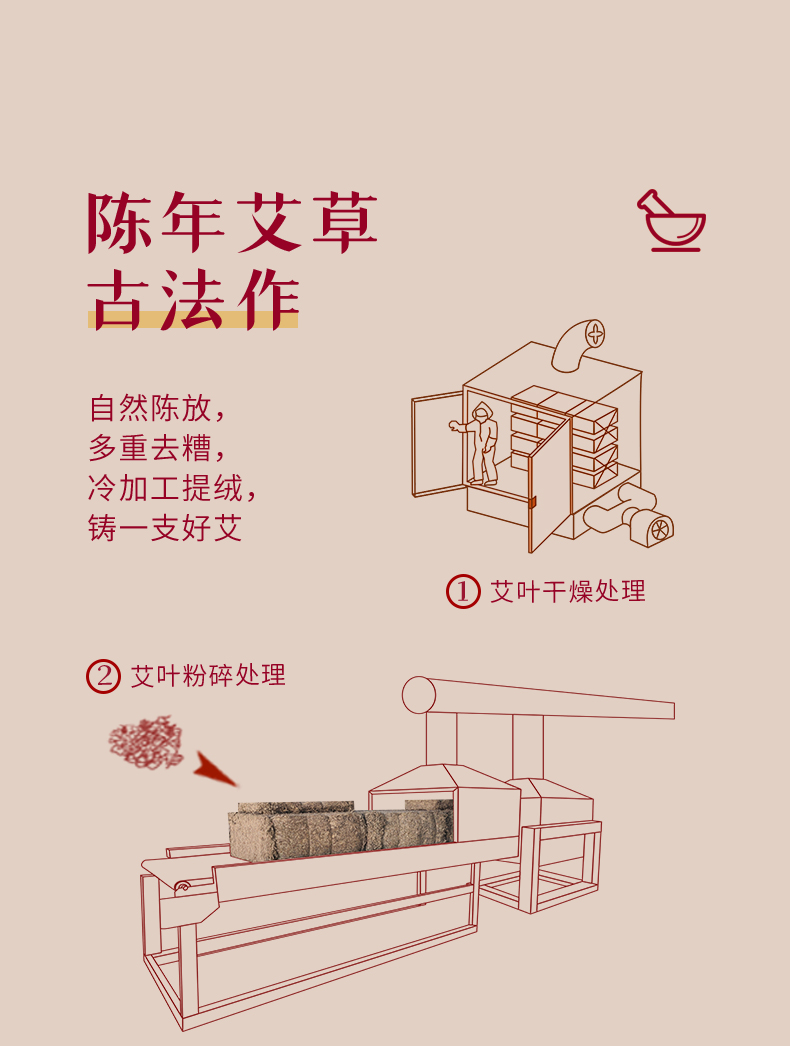 陈年艾草
古法作

自然陈放，
多重去糟，
冷加工提绒，
铸一支好艾

① 艾叶干燥处理

② 艾叶粉碎处理