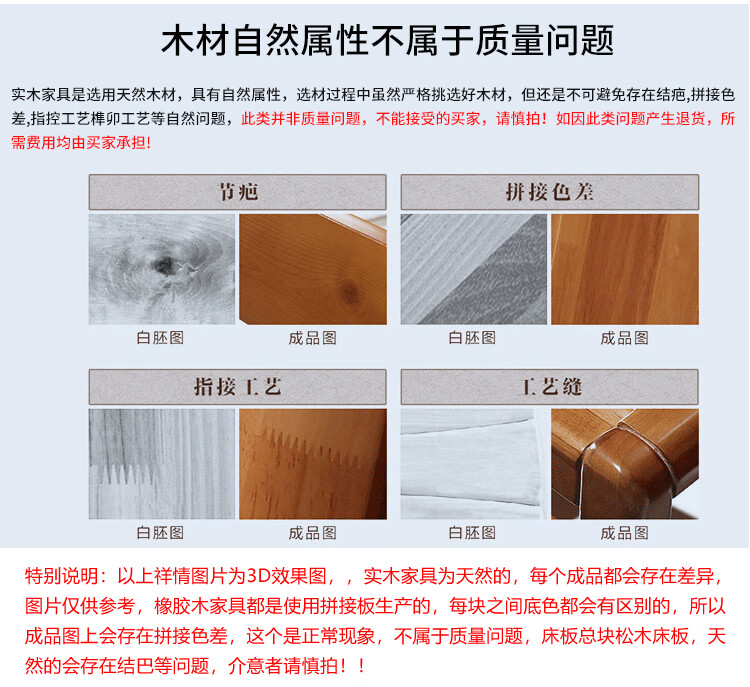 木材自然属性不属于质量问题

实木家具是选用天然木材，具有自然属性，选材过程中虽然严格挑选好木材，但还是不可避免存在结疤,拼接色差,指控工艺榫卯工艺等自然问题，此类并非质量问题，不能接受的买家，请慎拍！如因此类问题产生退货，所需费用均由买家承担!

节疤

白胚图

成品图

拼接色差

白胚图

成品图

指接工艺

白胚图

成品图

工艺缝

白胚图

成品图

特别说明：以上祥情图片为3D效果图，，实木家具为天然的，每个成品都会存在差异，图片仅供参考，橡胶木家具都是使用拼接板生产的，每块之间底色都会有区别的，所以成品图上会存在拼接色差，这个是正常现象，不属于质量问题，床板总块松木床板，天然的会存在结巴等问题，介意者请慎拍！！