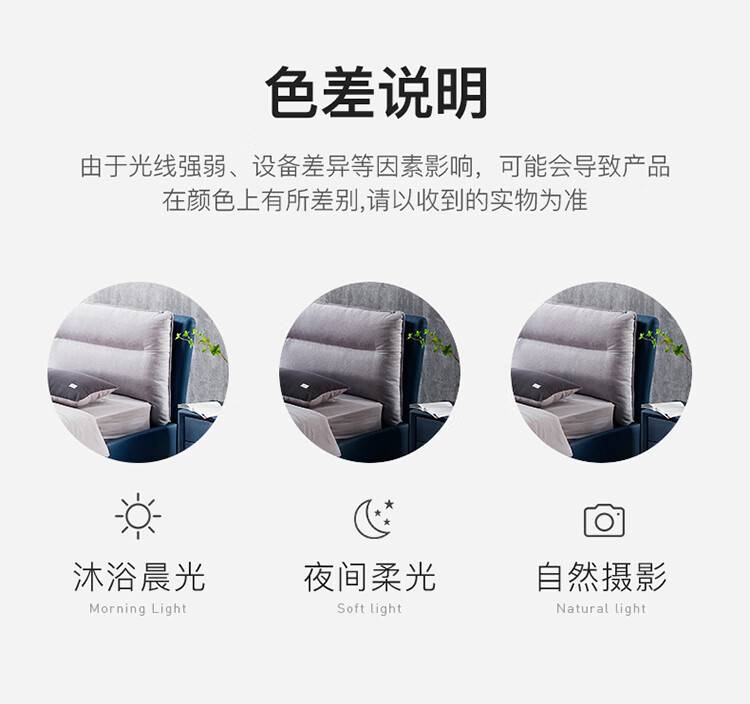 色差说明

由于光线强弱、设备差异等因素影响，可能会导致产品在颜色上有所差别,请以收到的实物为准

沐浴晨光
Morning Light

夜间柔光
Soft light

自然摄影
Natural light