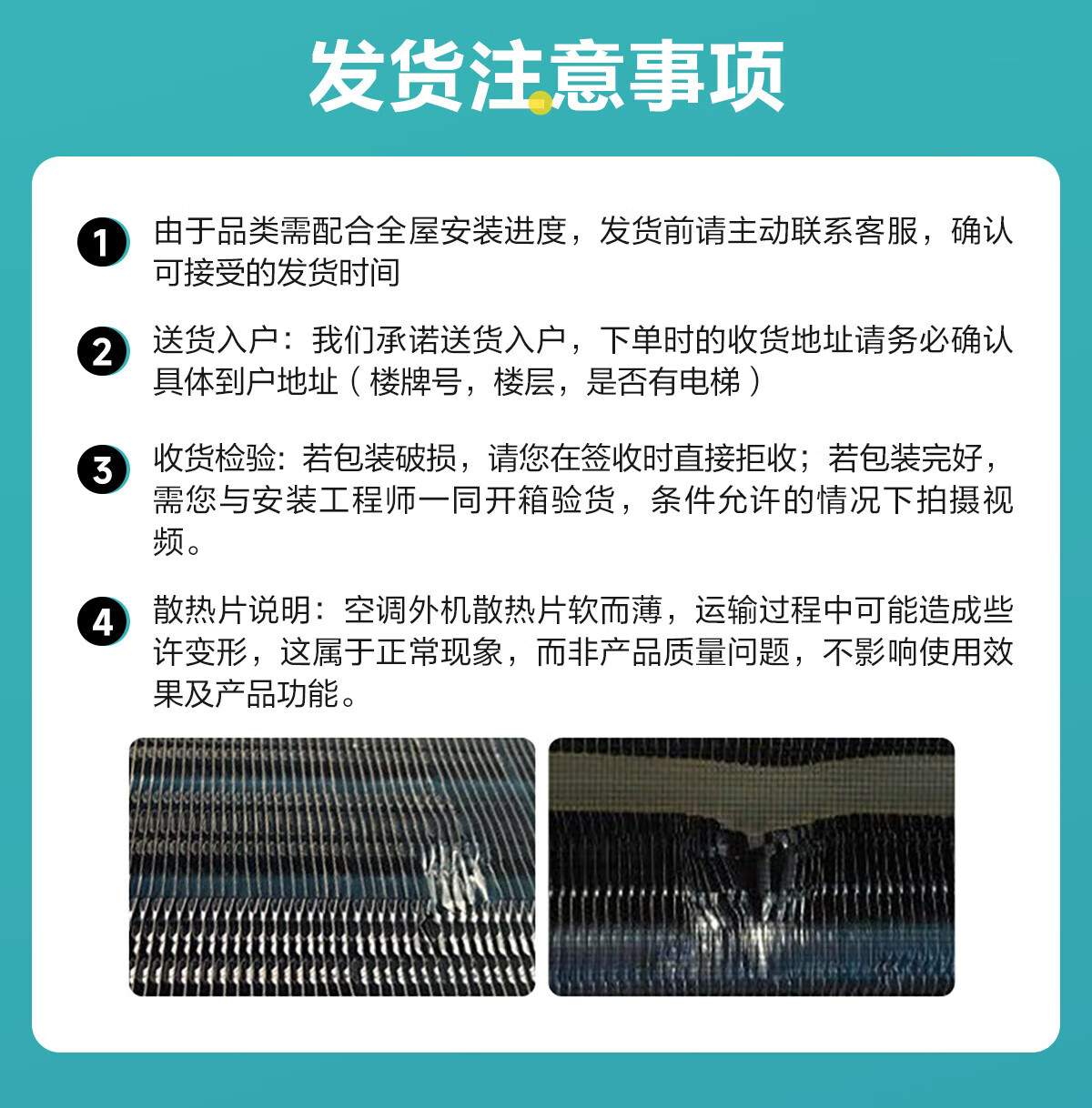 发货注意事项

1 由于品类需配合全屋安装进度，发货前请主动联系客服，确认可接受的发货时间

2 送货入户：我们承诺送货入户，下单时的收货地址请务必确认具体到户地址（楼牌号，楼层，是否有电梯）

3 收货检验：若包装破损，请您在签收时直接拒收；若包装完好，需您与安装工程师一同开箱验货，条件允许的情况下拍摄视频。

4 散热片说明：空调外机散热片软而薄，运输过程中可能造成些许变形，这属于正常现象，而非产品质量问题，不影响使用效果及产品功能。