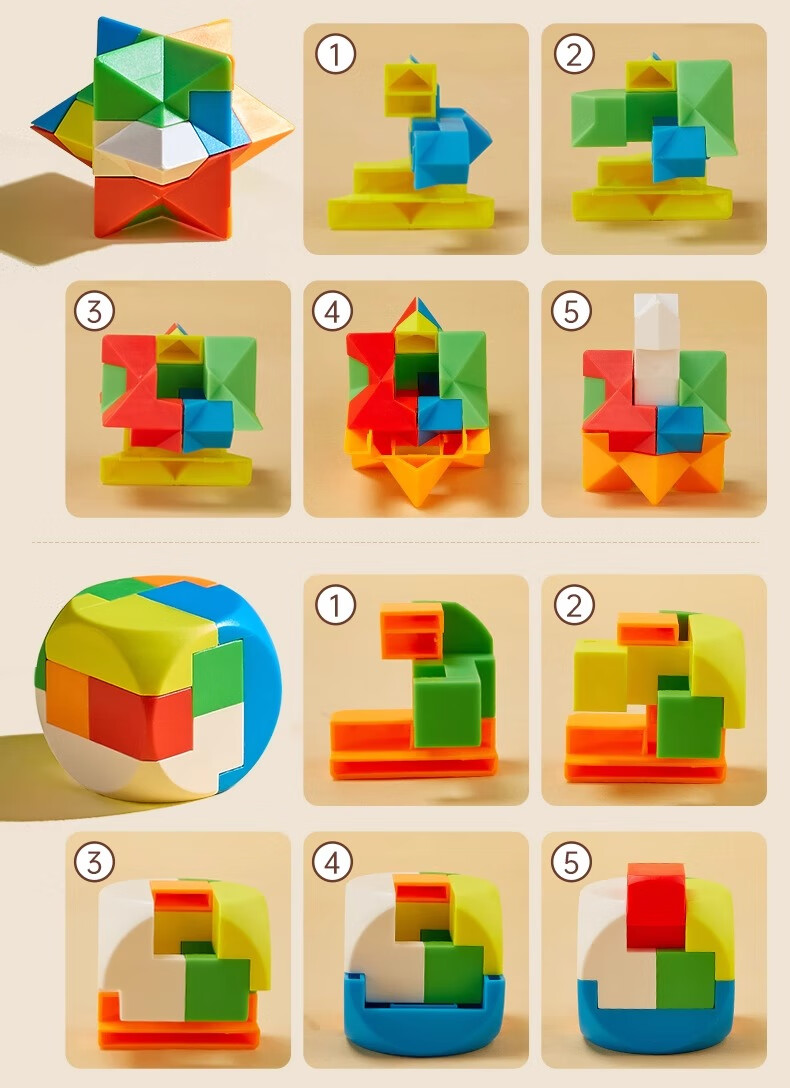 1
2
3
4
5
1
2
3
4
5