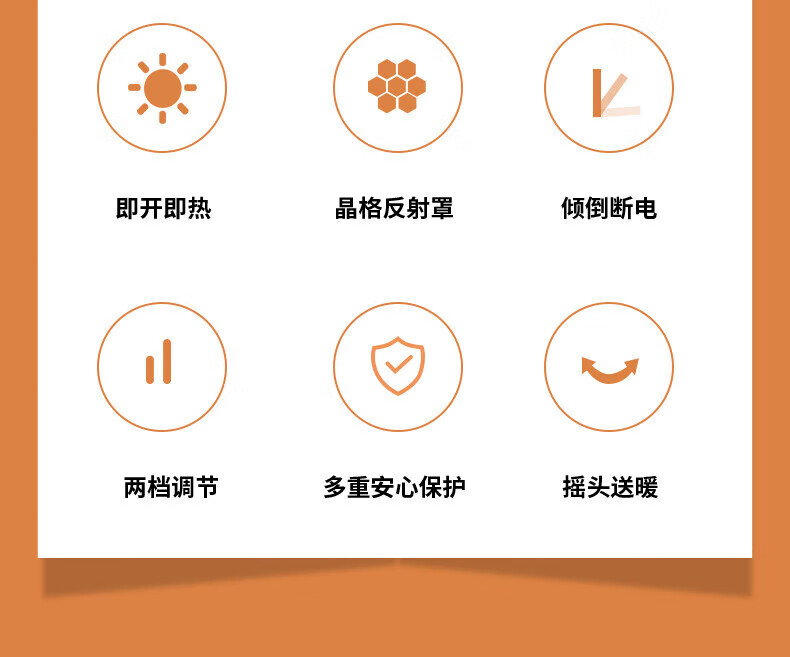 即开即热

晶格反射罩

倾倒断电

两档调节

多重安心保护

摇头送暖