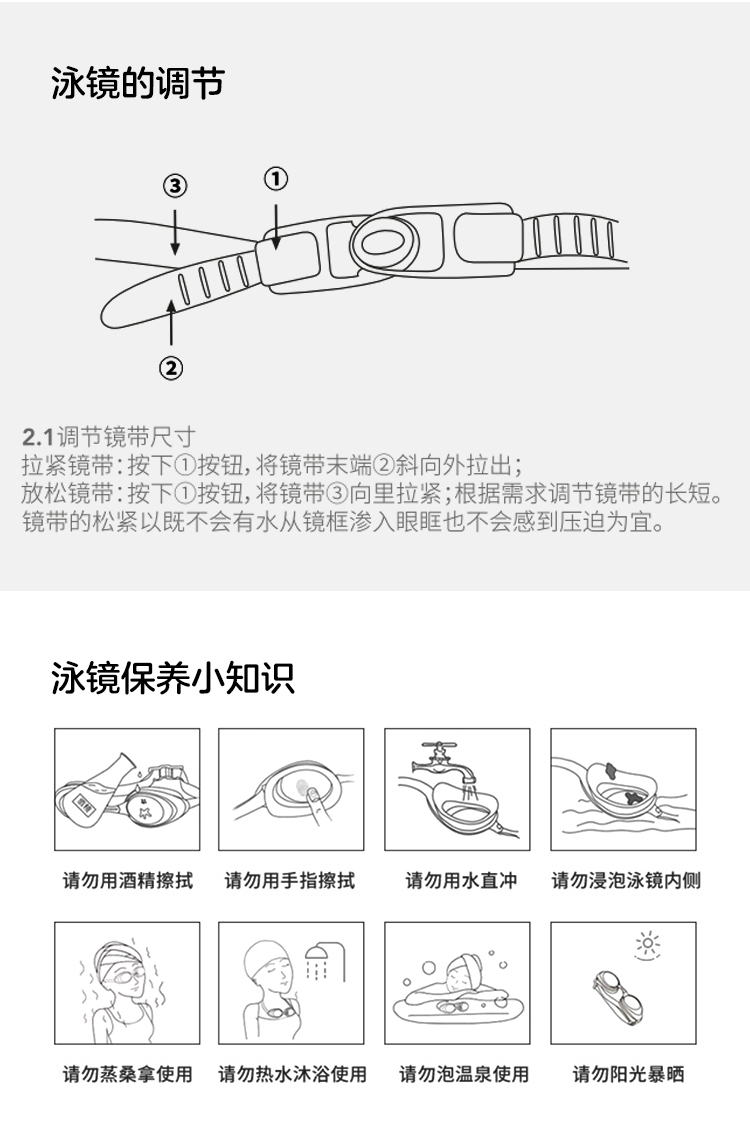 泳镜的调节

③
①
②

2.1调节镜带尺寸
拉紧镜带：按下①按钮，将镜带末端②斜向外拉出；
放松镜带：按下①按钮，将镜带③向里拉紧；根据需求调节镜带的长短。
镜带的松紧以既不会有水从镜框渗入眼眶也不会感到压迫为宜。

泳镜保养小知识

请勿用酒精擦拭
请勿用手指擦拭
请勿用水直冲
请勿浸泡泳镜内侧
请勿蒸桑拿使用
请勿热水沐浴使用
请勿泡温泉使用
请勿阳光暴晒