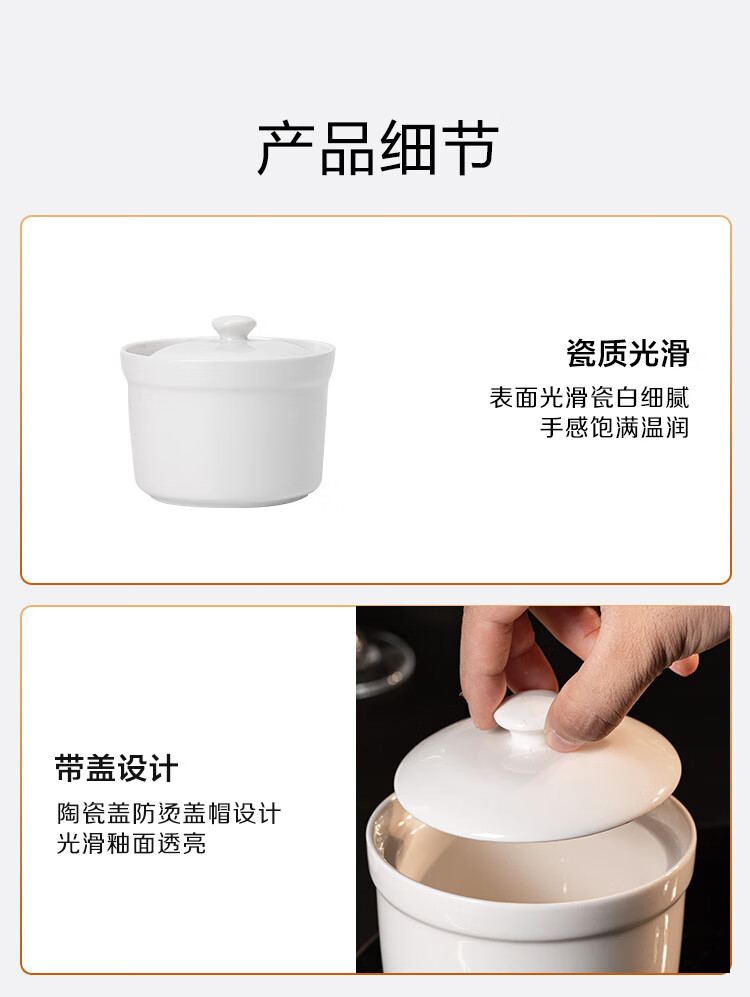 产品细节

瓷质光滑

表面光滑瓷白细腻
手感饱满温润

带盖设计

陶瓷盖防烫盖帽设计
光滑釉面透亮