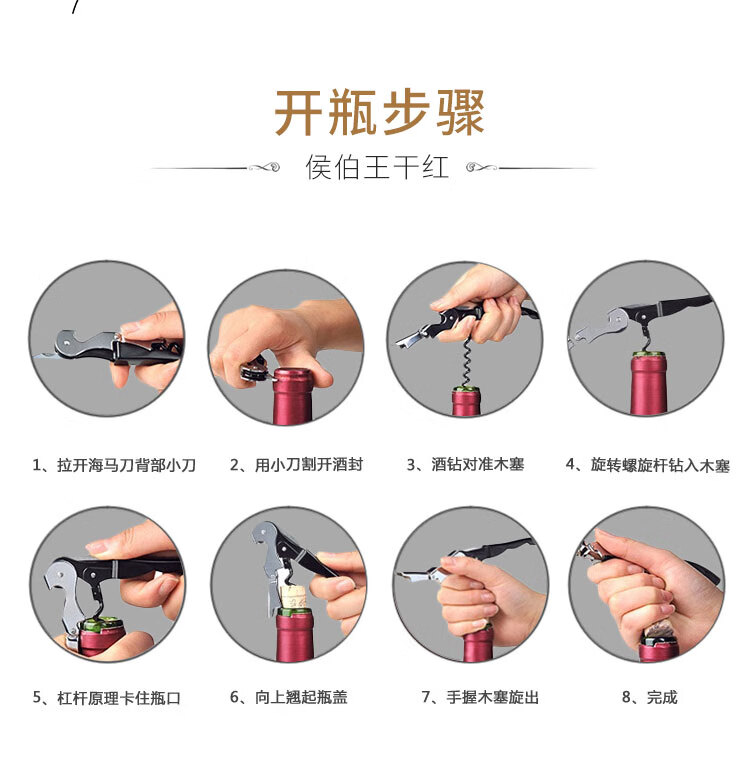 开瓶步骤

侯伯王干红

1、拉开海马刀背部小刀

2、用小刀割开酒封

3、酒钻对准木塞

4、旋转螺旋杆钻入木塞

5、杠杆原理卡住瓶口

6、向上翘起瓶盖

7、手握木塞旋出

8、完成