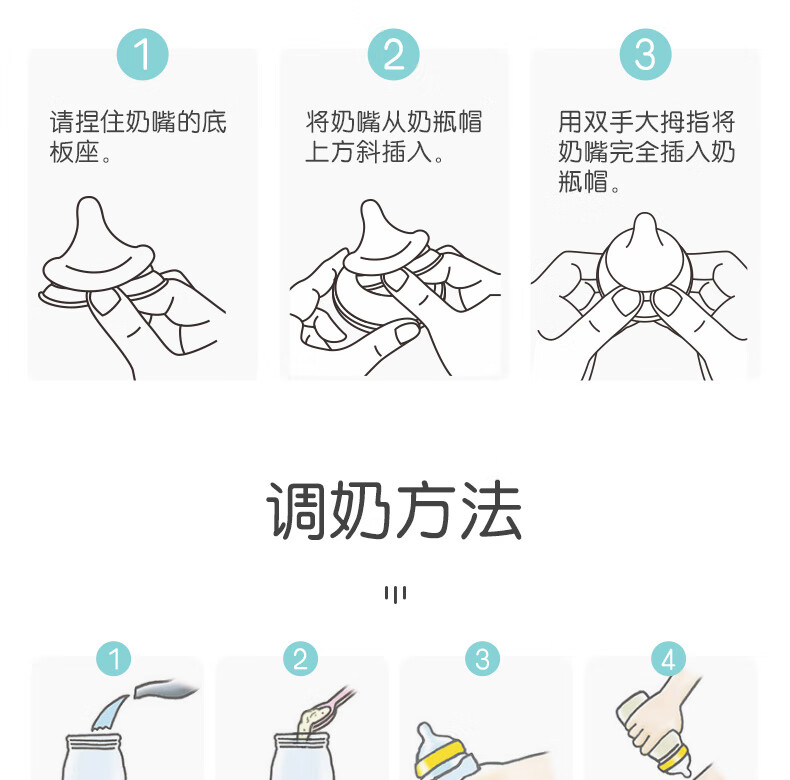 1
请捏住奶嘴的底板座。

2
将奶嘴从奶瓶帽上方斜插入。

3
用双手大拇指将奶嘴完全插入奶瓶帽。

调奶方法

1

2

3

4