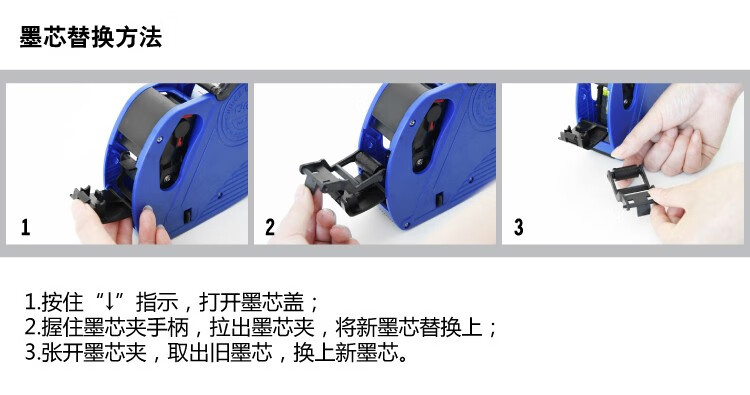 墨芯替换方法

1

2

3

1.按住“↓”指示，打开墨芯盖；
2.握住墨芯夹手柄，拉出墨芯夹，将新墨芯替换上；
3.张开墨芯夹，取出旧墨芯，换上新墨芯。