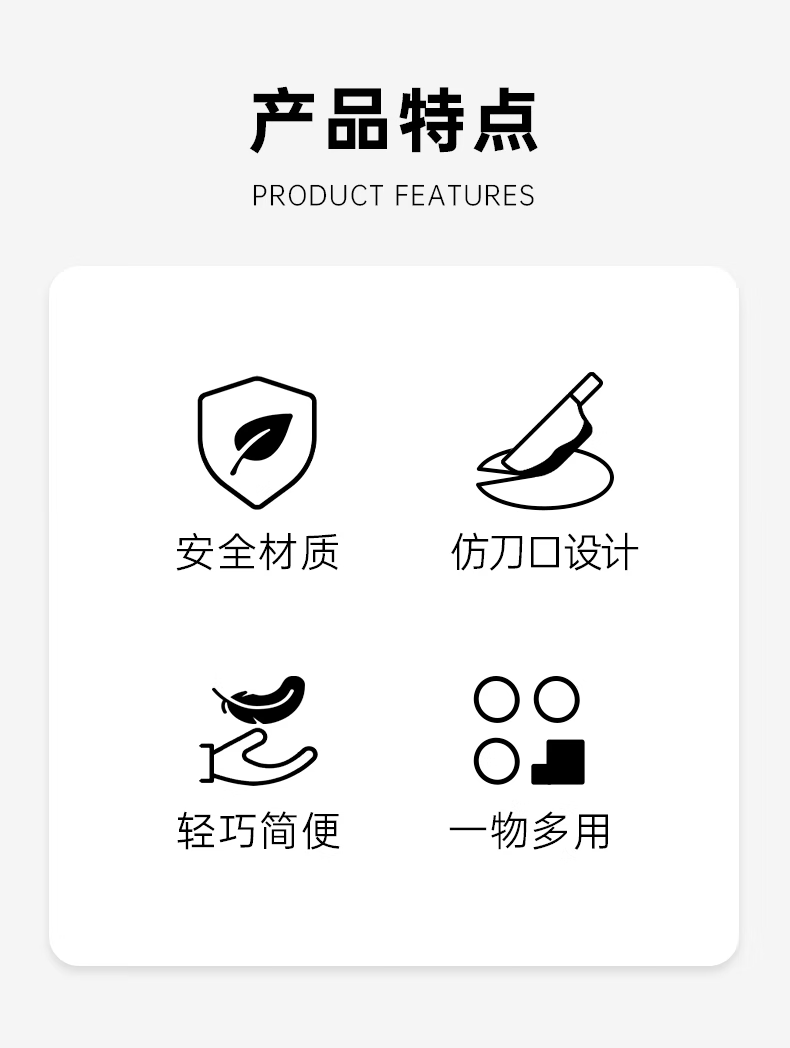 产品特点

PRODUCT FEATURES

安全材质

仿刀口设计

轻巧简便

一物多用