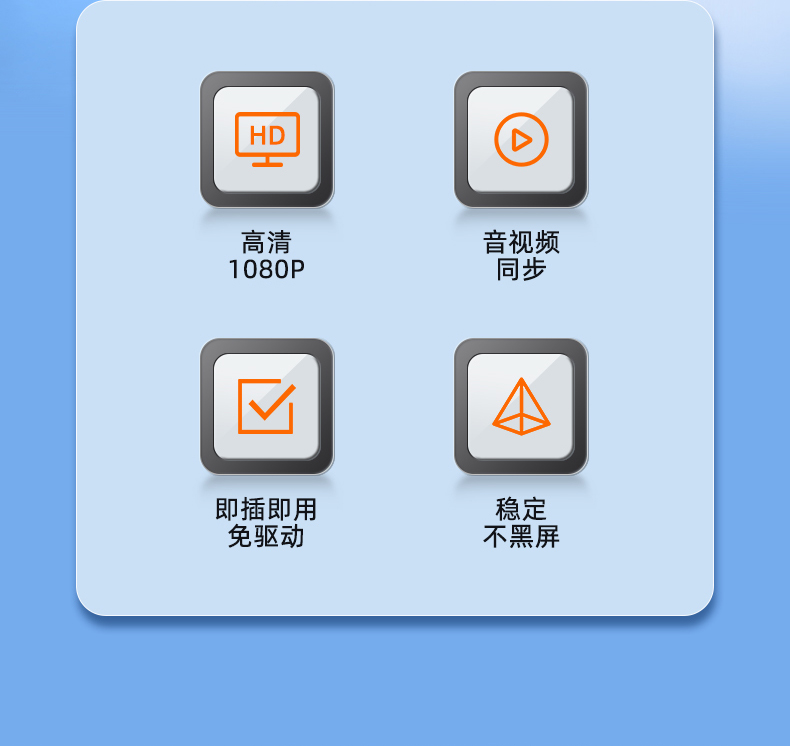 HD

高清
1080P

音视频
同步

即插即用
免驱动

稳定
不黑屏