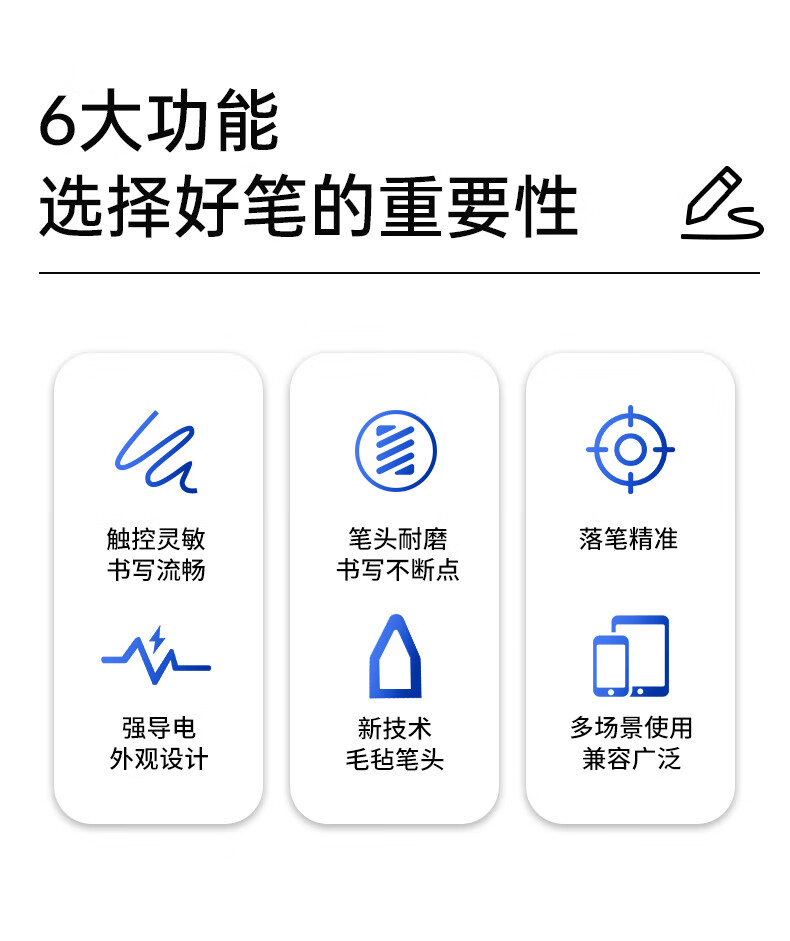 6大功能
选择好笔的重要性

触控灵敏
书写流畅

强导电
外观设计

笔头耐磨
书写不断点

新技术
毛毡笔头

落笔精准

多场景使用
兼容广泛