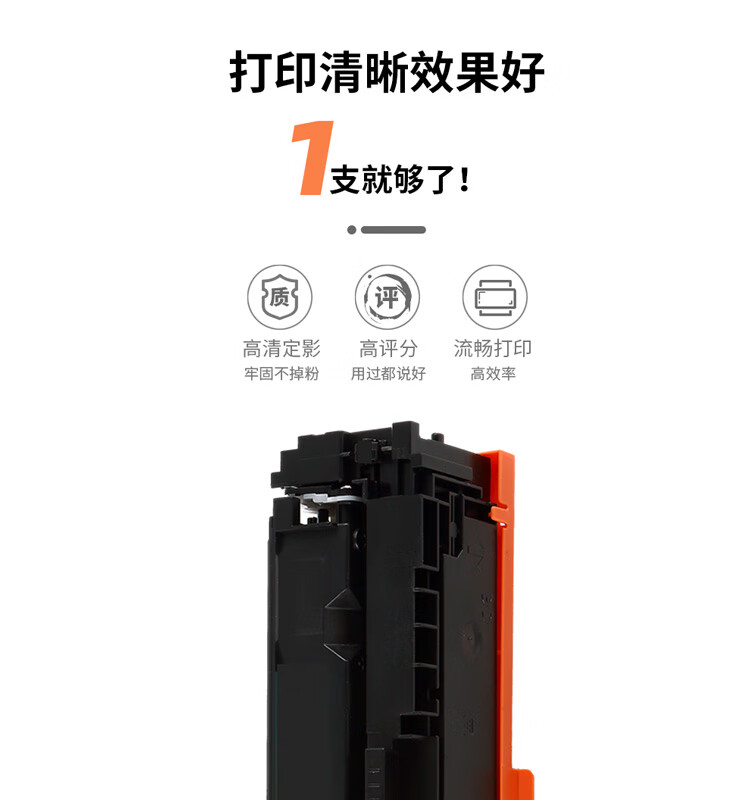 打印清晰效果好

1支就够了！

质
高清定影
牢固不掉粉

评
高评分
用过都说好

流畅打印
高效率