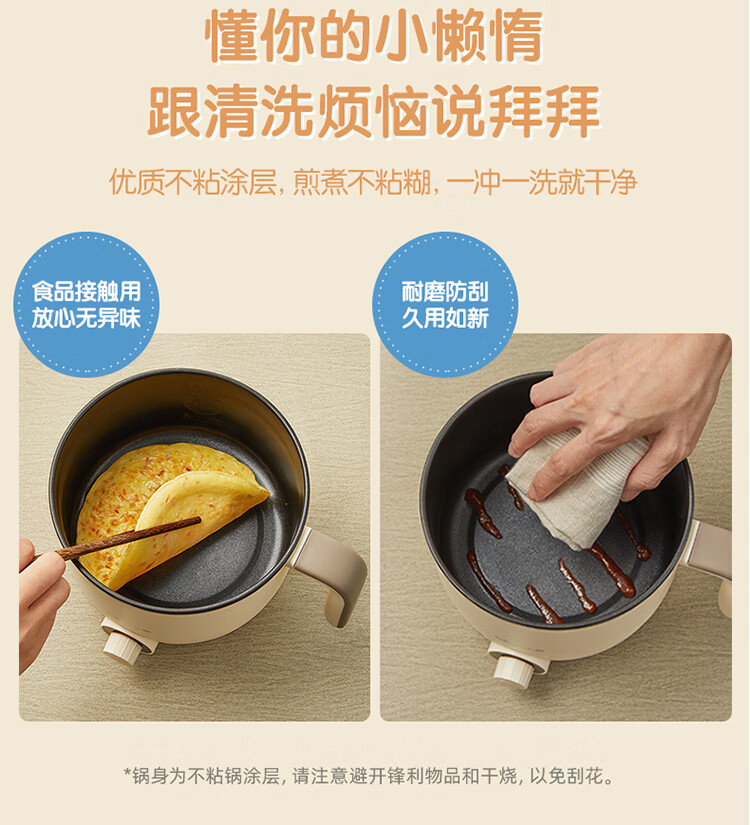 懂你的小懒惰
跟清洗烦恼说拜拜

优质不粘涂层，煎煮不粘糊，一冲一洗就干净

食品接触用
放心无异味

耐磨防刮
久用如新

*锅身为不粘锅涂层，请注意避开锋利物品和干烧，以免刮花。