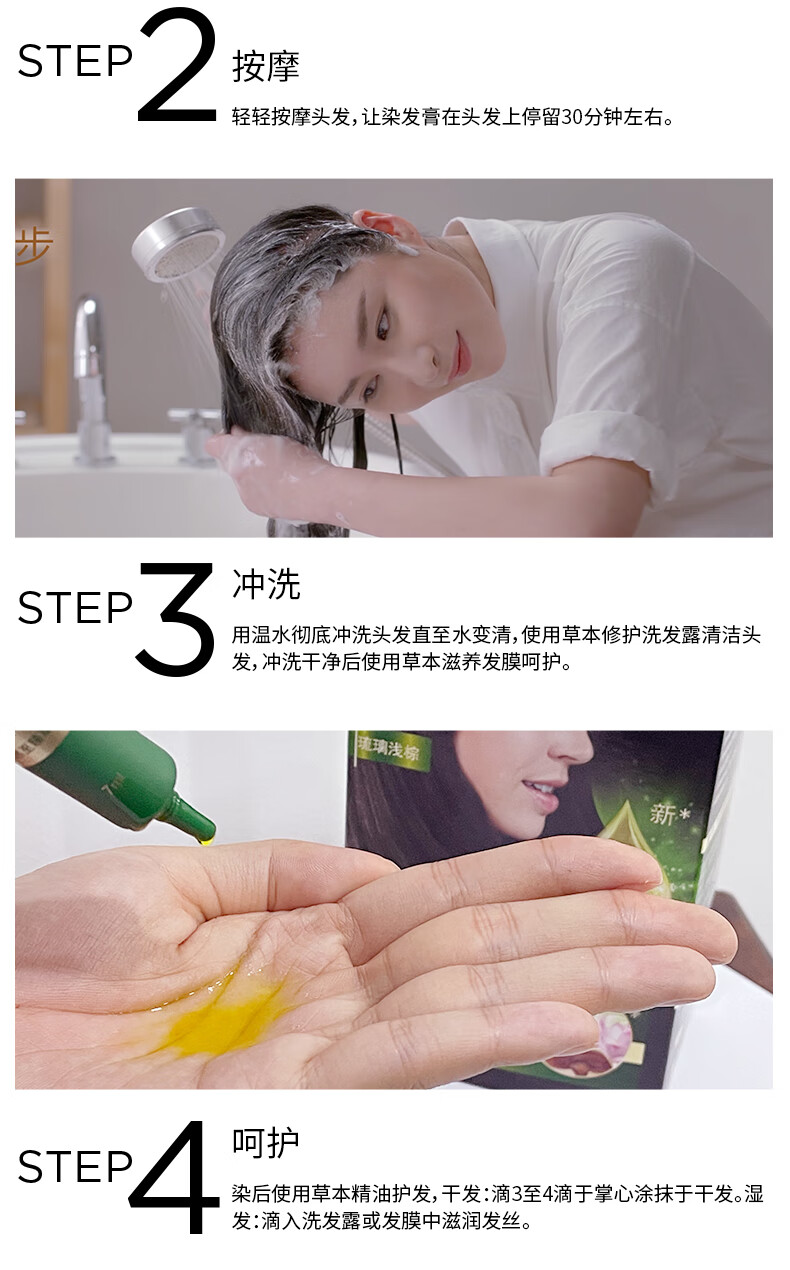 STEP 2 按摩

轻轻按摩头发，让染发膏在头发上停留30分钟左右。

步

STEP 3 冲洗

用温水彻底冲洗头发直至水变清，使用草本修护洗发露清洁头发，冲洗干净后使用草本滋养发膜呵护。

琉璃浅棕

新*

STEP 4 呵护

染后使用草本精油护发，干发：滴3至4滴于掌心涂抹于干发。湿发：滴入洗发露或发膜中滋润发丝。