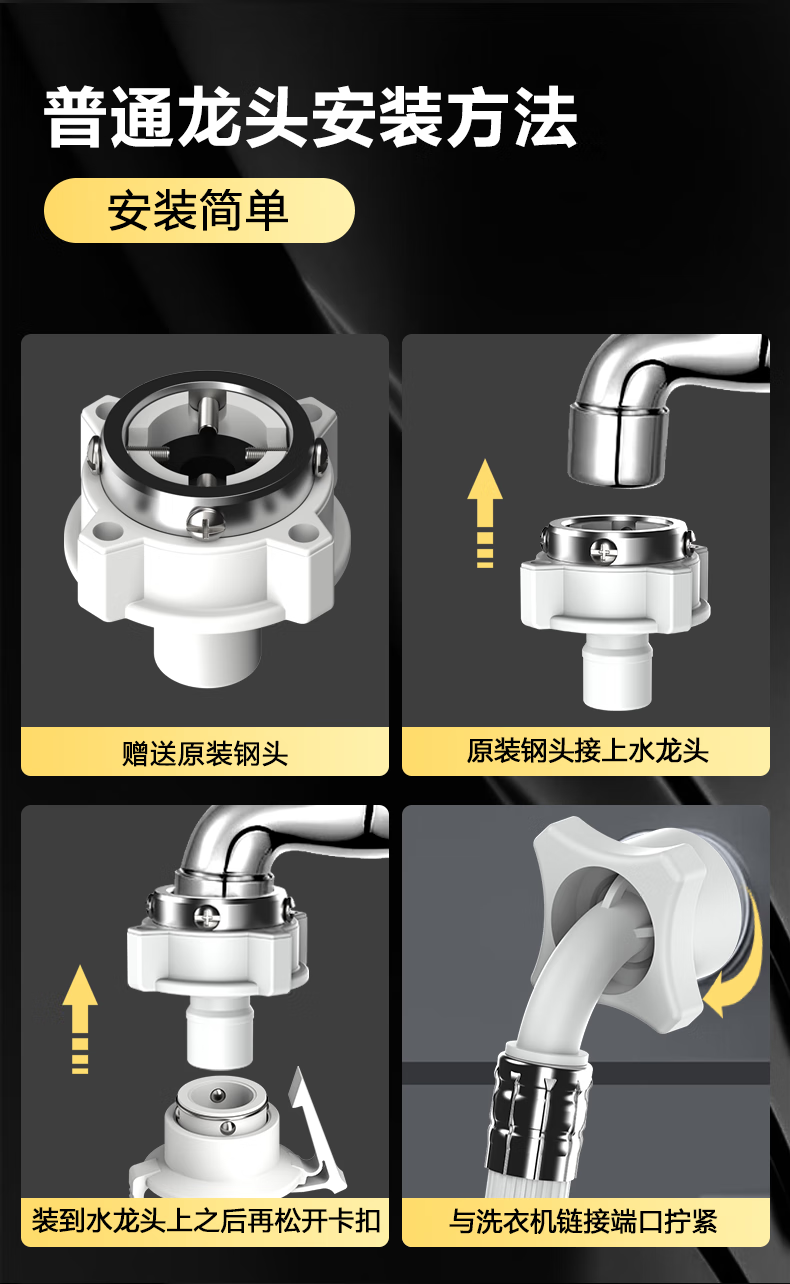 普通龙头安装方法

安装简单

赠送原装钢头

原装钢头接上水龙头

装到水龙头上之后再松开卡扣

与洗衣机链接端口拧紧