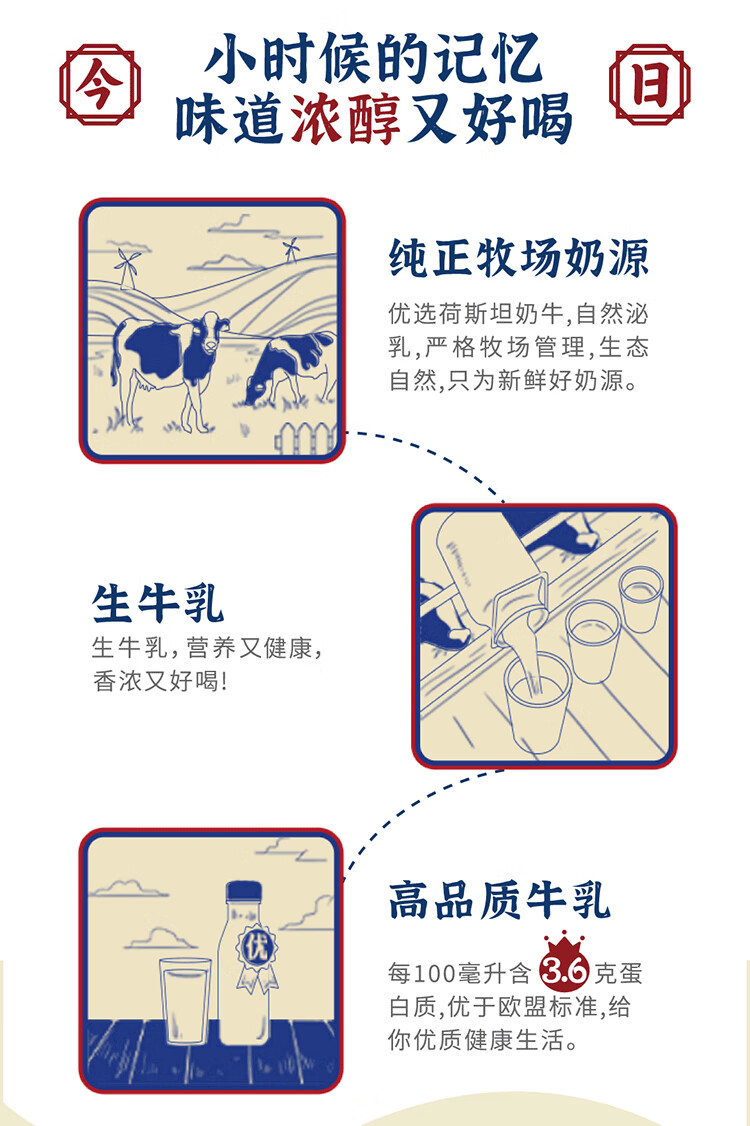 今

小时候的记忆
味道浓醇又好喝

日

纯正牧场奶源

优选荷斯坦奶牛,自然泌乳,严格牧场管理,生态自然,只为新鲜好奶源。

生牛乳

生牛乳,营养又健康,香浓又好喝!

优

高品质牛乳

每100毫升含3.6克蛋白质,优于欧盟标准,给你优质健康生活。