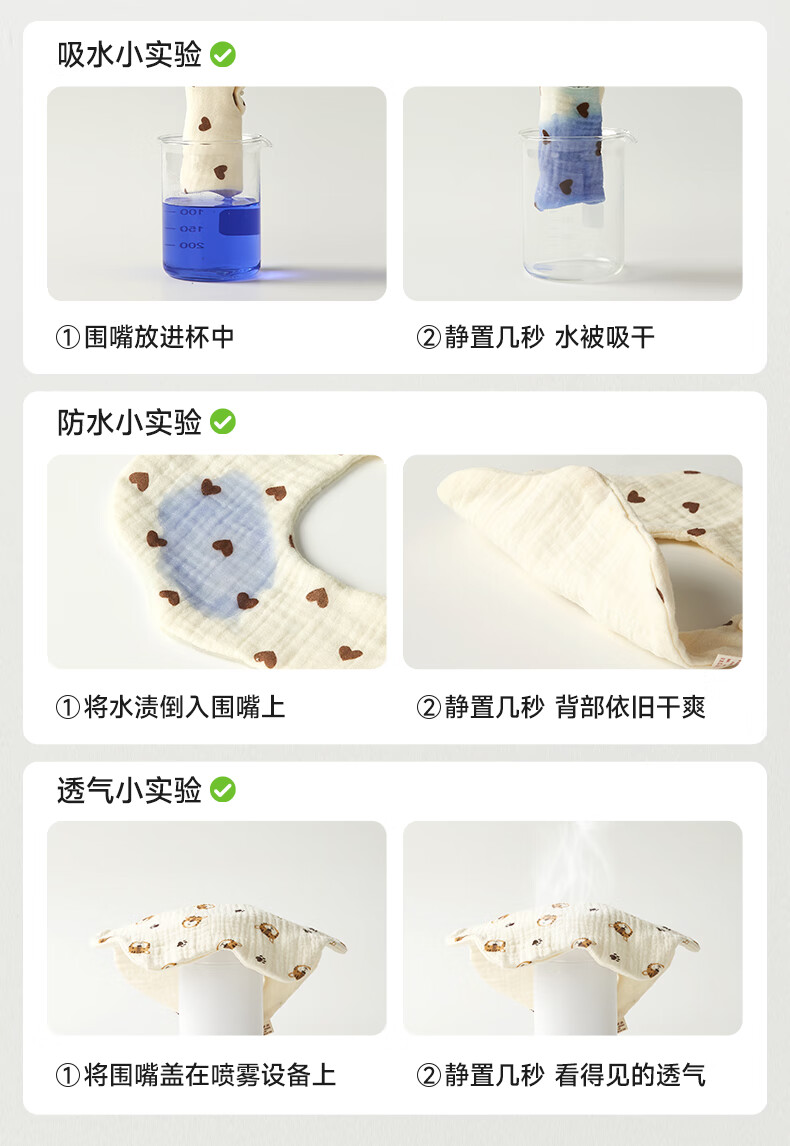 吸水小实验

100
150
200

①围嘴放进杯中

②静置几秒 水被吸干

防水小实验

①将水渍倒入围嘴上

②静置几秒 背部依旧干爽

透气小实验

①将围嘴盖在喷雾设备上

②静置几秒 看得见的透气