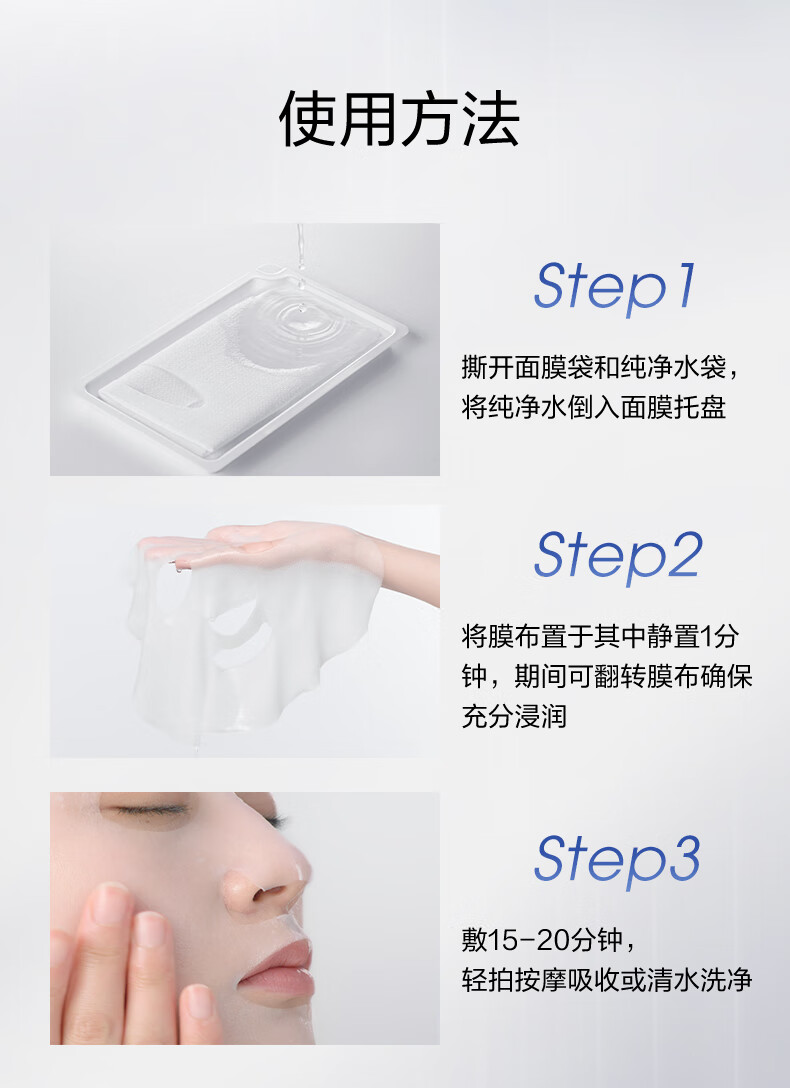 使用方法

Step1

撕开面膜袋和纯净水袋，将纯净水倒入面膜托盘

Step2

将膜布置于其中静置1分钟，期间可翻转膜布确保充分浸润

Step3

敷15-20分钟，轻拍按摩吸收或清水洗净