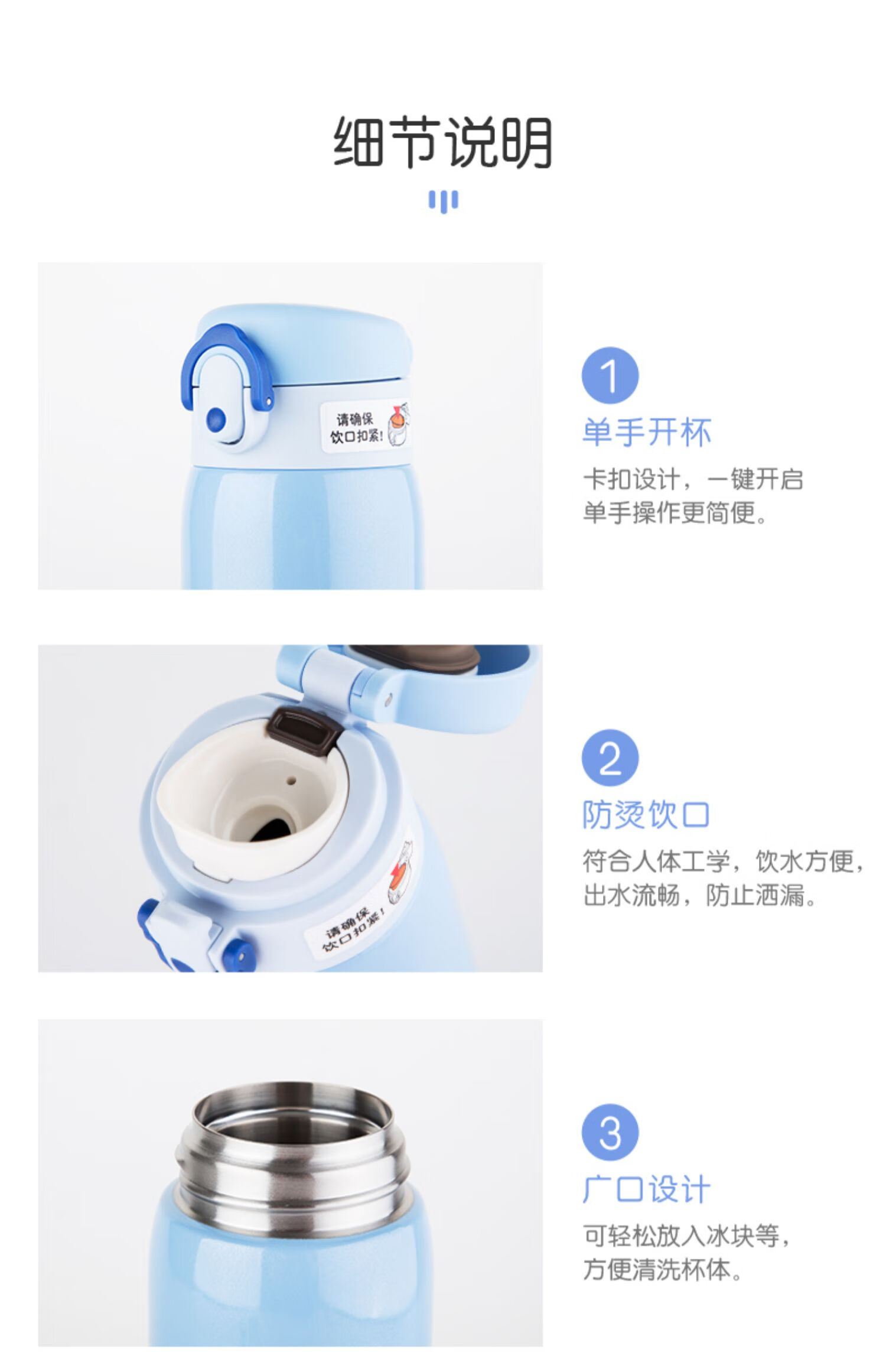 细节说明

请确保
饮口扣紧!

1
单手开杯
卡扣设计，一键开启
单手操作更简便。

请确保
饮口扣紧!

2
防烫饮口
符合人体工学，饮水方便，
出水流畅，防止洒漏。

3
广口设计
可轻松放入冰块等，
方便清洗杯体。