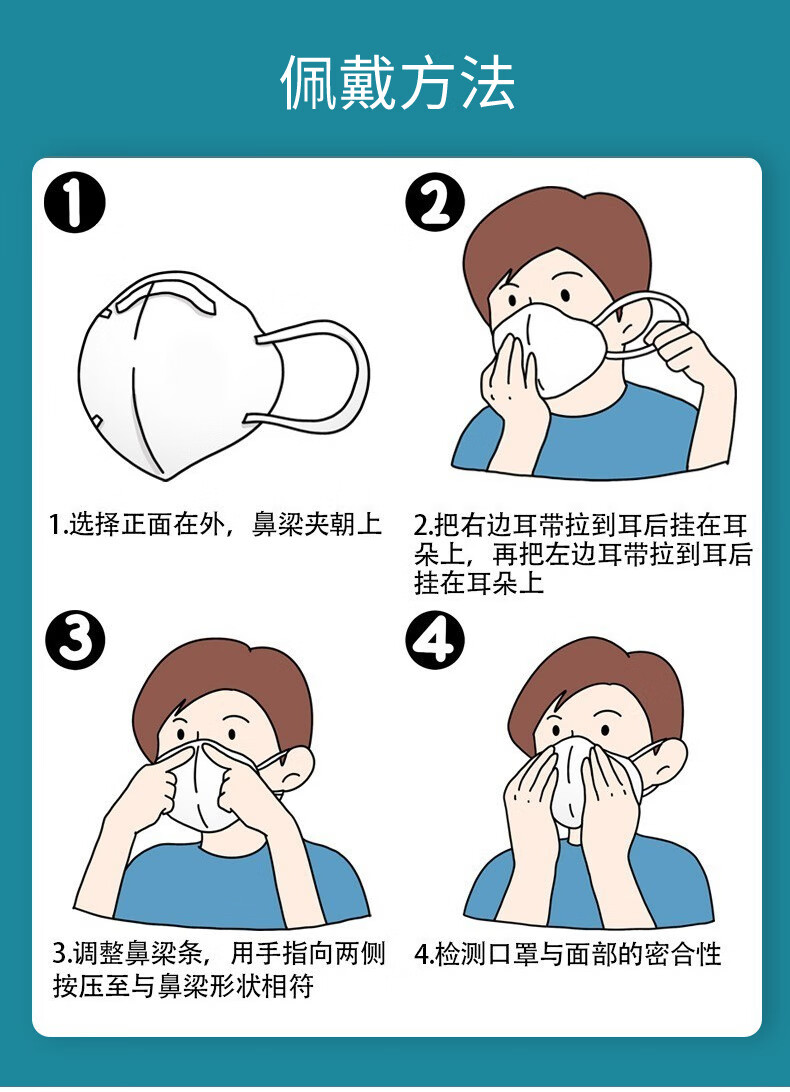 佩戴方法

1

1.选择正面在外，鼻梁夹朝上

2

2.把右边耳带拉到耳后挂在耳朵上，再把左边耳带拉到耳后挂在耳朵上

3

3.调整鼻梁条，用手指向两侧按压至与鼻梁形状相符

4

4.检测口罩与面部的密合性