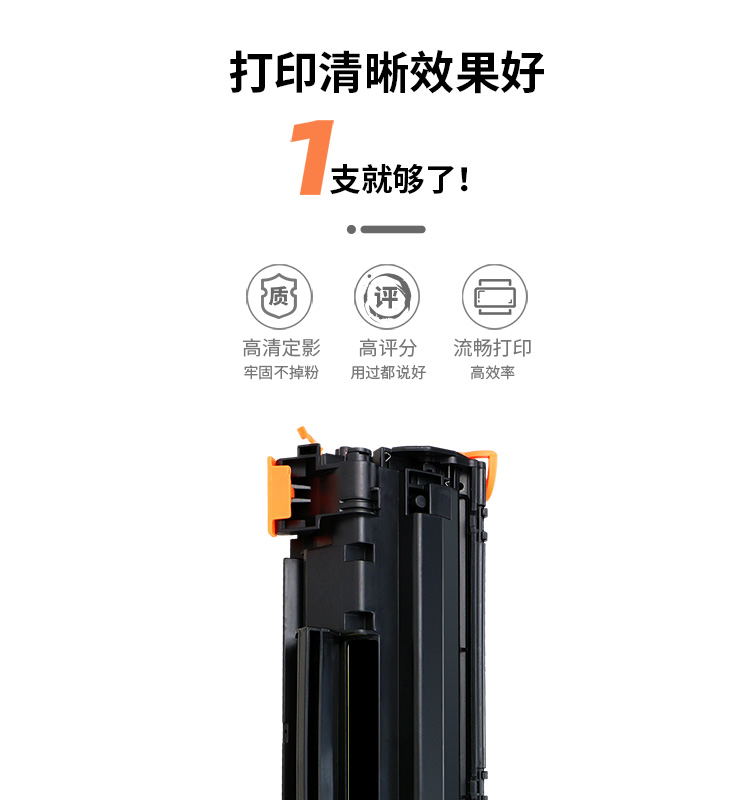 打印清晰效果好

1支就够了！

质

高清定影
牢固不掉粉

评

高评分
用过都说好

流畅打印
高效率