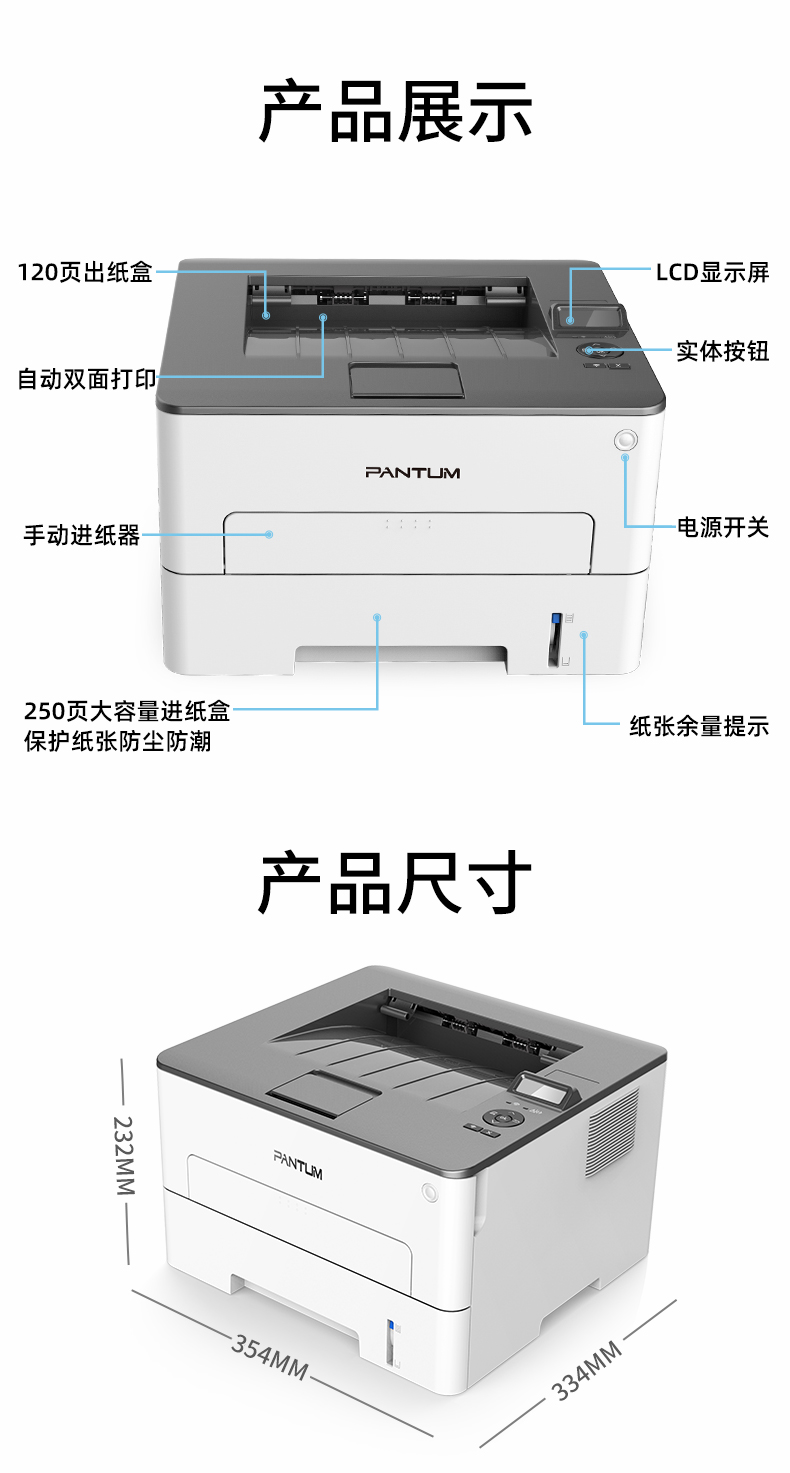 产品展示

120页出纸盒

LCD显示屏

实体按钮

自动双面打印

PANTUM

电源开关

手动进纸器

250页大容量进纸盒
保护纸张防尘防潮

纸张余量提示

产品尺寸

PANTUM

232MM

354MM

334MM