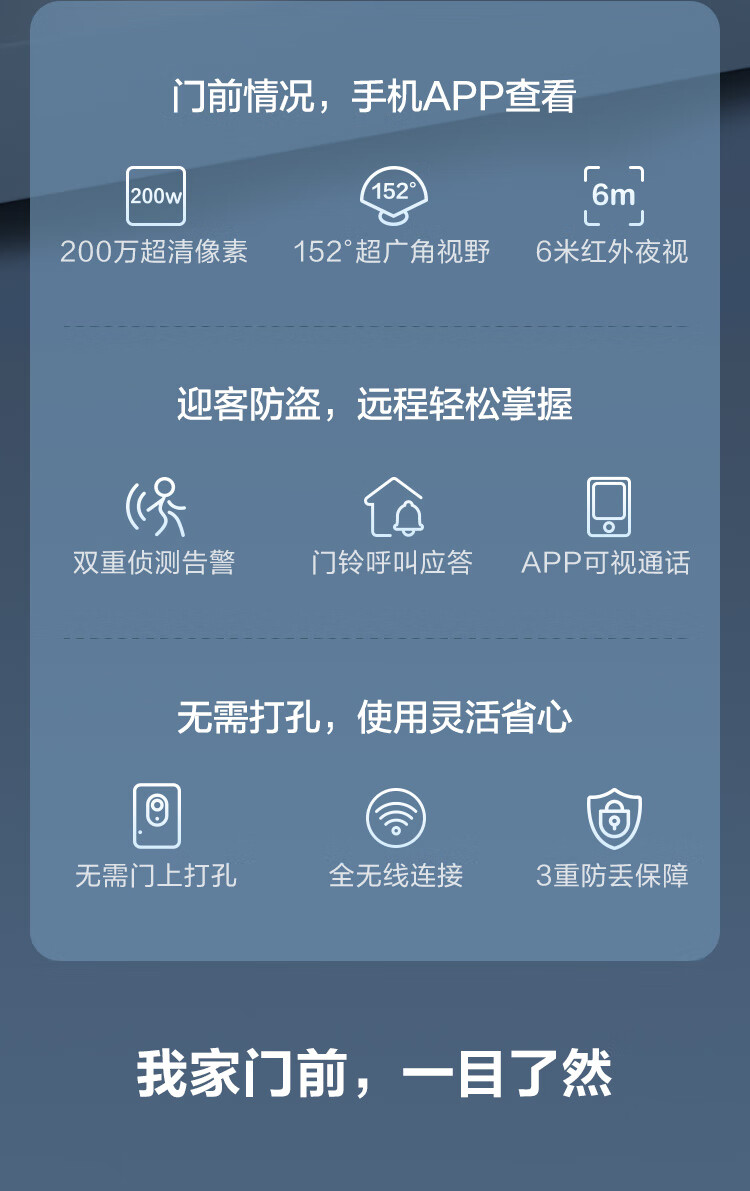 门前情况，手机APP查看

200w
200万超清像素

152°
152°超广角视野

6m
6米红外夜视

迎客防盗，远程轻松掌握

双重侦测告警

门铃呼叫应答

APP可视通话

无需打孔，使用灵活省心

无需门上打孔

全无线连接

3重防丢保障

我家门前，一目了然