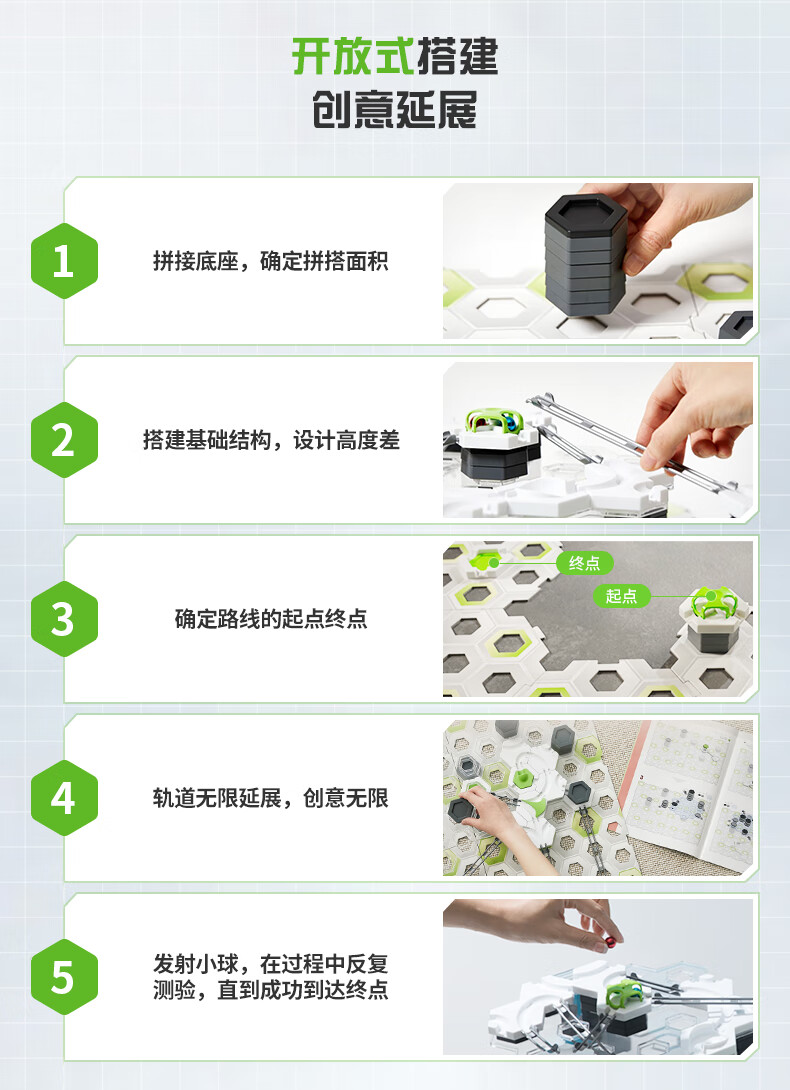 开放式搭建
创意延展

1
拼接底座，确定拼搭面积

2
搭建基础结构，设计高度差

3
确定路线的起点终点

终点
起点

4
轨道无限延展，创意无限

5
发射小球，在过程中反复测验，直到成功到达终点